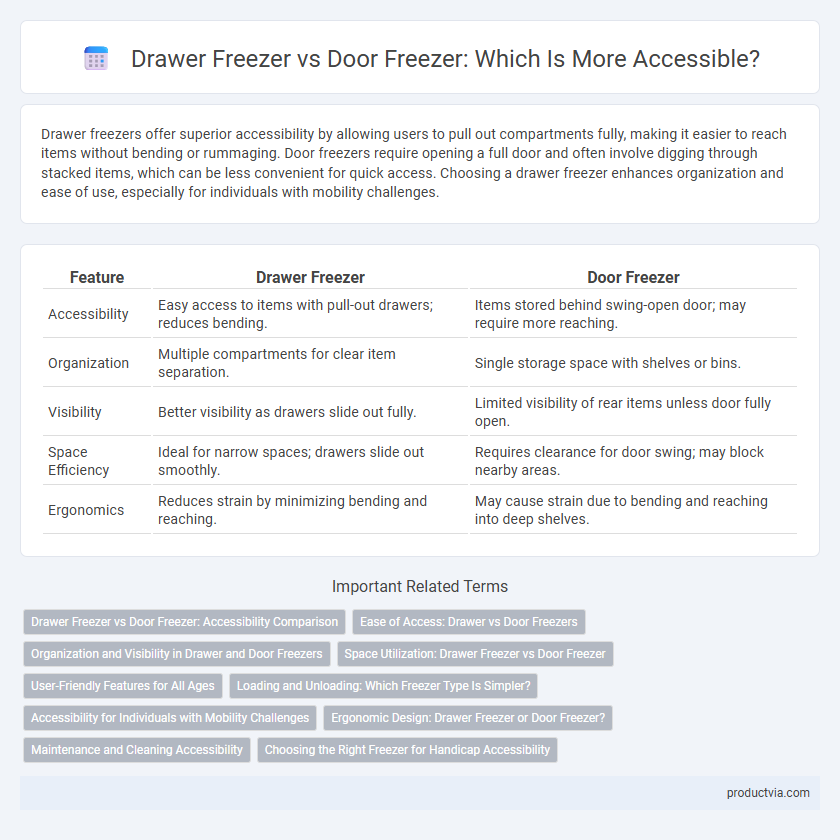 Drawer Freezer vs Door Freezer: Which Is More Accessible?

Drawer freezers offer superior accessibility by allowing users to pull out compartments fully, making it easier to reach items without bending or rummaging. Door freezers require opening a full door and often involve digging through stacked items, which can be less convenient for quick access. Choosing a drawer freezer enhances organization and ease of use, especially for individuals with mobility challenges.

| Feature | Drawer Freezer | Door Freezer |
|---|---|---|
| Accessibility | Easy access to items with pull-out drawers; reduces bending. | Items stored behind swing-open door; may require more reaching. |
| Organization | Multiple compartments for clear item separation. | Single storage space with shelves or bins. |
| Visibility | Better visibility as drawers slide out fully. | Limited visibility of rear items unless door fully open. |
| Space Efficiency | Ideal for narrow spaces; drawers slide out smoothly. | Requires clearance for door swing; may block nearby areas. |
| Ergonomics | Reduces strain by minimizing bending and reaching. | May cause strain due to bending and reaching into deep shelves. |

Important Related Terms

Drawer Freezer vs Door Freezer: Accessibility Comparison
Ease of Access: Drawer vs Door Freezers
Organization and Visibility in Drawer and Door Freezers
Space Utilization: Drawer Freezer vs Door Freezer
User-Friendly Features for All Ages
Loading and Unloading: Which Freezer Type Is Simpler?
Accessibility for Individuals with Mobility Challenges
Ergonomic Design: Drawer Freezer or Door Freezer?
Maintenance and Cleaning Accessibility
Choosing the Right Freezer for Handicap Accessibility

productvia.com