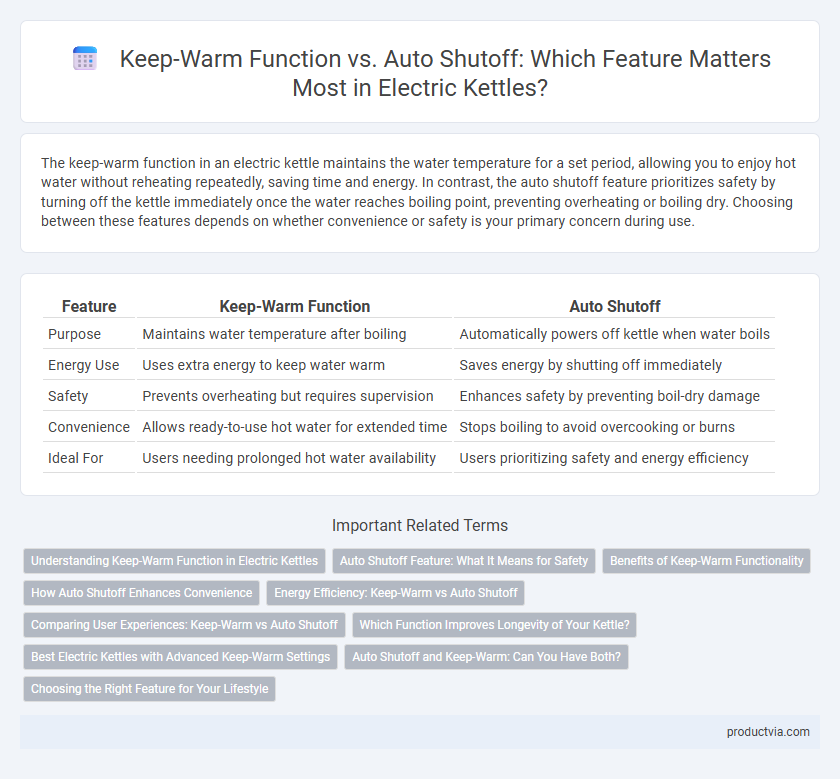 Keep-Warm Function vs. Auto Shutoff: Which Feature Matters Most in Electric Kettles?

The keep-warm function in an electric kettle maintains the water temperature for a set period, allowing you to enjoy hot water without reheating repeatedly, saving time and energy. In contrast, the auto shutoff feature prioritizes safety by turning off the kettle immediately once the water reaches boiling point, preventing overheating or boiling dry. Choosing between these features depends on whether convenience or safety is your primary concern during use.

| Feature | Keep-Warm Function | Auto Shutoff |
|---|---|---|
| Purpose | Maintains water temperature after boiling | Automatically powers off kettle when water boils |
| Energy Use | Uses extra energy to keep water warm | Saves energy by shutting off immediately |
| Safety | Prevents overheating but requires supervision | Enhances safety by preventing boil-dry damage |
| Convenience | Allows ready-to-use hot water for extended time | Stops boiling to avoid overcooking or burns |
| Ideal For | Users needing prolonged hot water availability | Users prioritizing safety and energy efficiency |

Important Related Terms

Understanding Keep-Warm Function in Electric Kettles
Auto Shutoff Feature: What It Means for Safety
Benefits of Keep-Warm Functionality
How Auto Shutoff Enhances Convenience
Energy Efficiency: Keep-Warm vs Auto Shutoff
Comparing User Experiences: Keep-Warm vs Auto Shutoff
Which Function Improves Longevity of Your Kettle?
Best Electric Kettles with Advanced Keep-Warm Settings
Auto Shutoff and Keep-Warm: Can You Have Both?
Choosing the Right Feature for Your Lifestyle

productvia.com