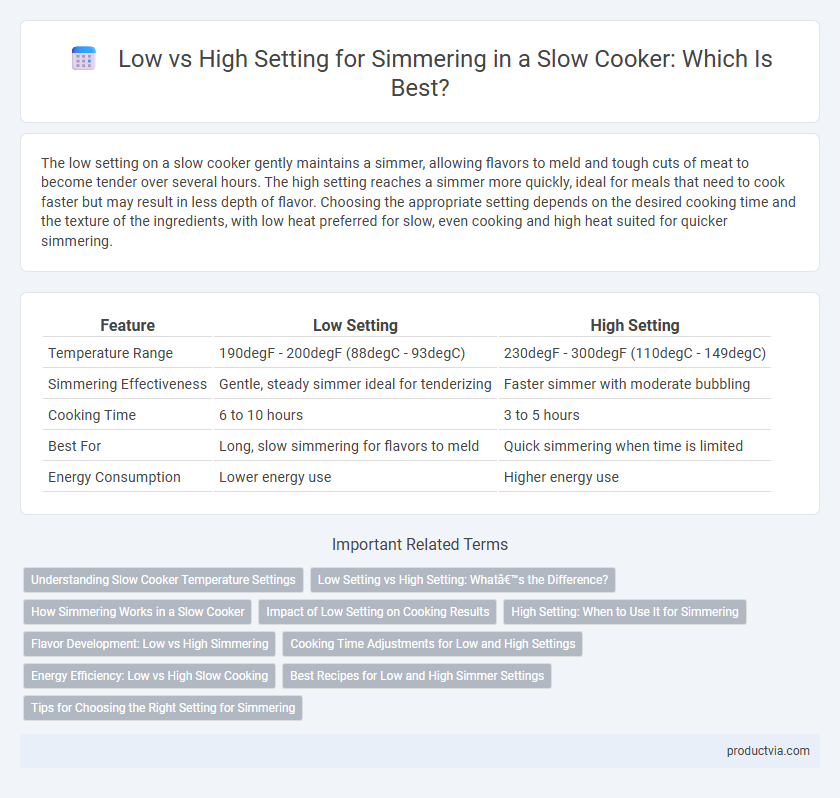 Low vs High Setting for Simmering in a Slow Cooker: Which Is Best?

The low setting on a slow cooker gently maintains a simmer, allowing flavors to meld and tough cuts of meat to become tender over several hours. The high setting reaches a simmer more quickly, ideal for meals that need to cook faster but may result in less depth of flavor. Choosing the appropriate setting depends on the desired cooking time and the texture of the ingredients, with low heat preferred for slow, even cooking and high heat suited for quicker simmering.

| Feature | Low Setting | High Setting |
|---|---|---|
| Temperature Range | 190degF - 200degF (88degC - 93degC) | 230degF - 300degF (110degC - 149degC) |
| Simmering Effectiveness | Gentle, steady simmer ideal for tenderizing | Faster simmer with moderate bubbling |
| Cooking Time | 6 to 10 hours | 3 to 5 hours |
| Best For | Long, slow simmering for flavors to meld | Quick simmering when time is limited |
| Energy Consumption | Lower energy use | Higher energy use |

Important Related Terms

Understanding Slow Cooker Temperature Settings
Low Setting vs High Setting: Whatâ€™s the Difference?
How Simmering Works in a Slow Cooker
Impact of Low Setting on Cooking Results
High Setting: When to Use It for Simmering
Flavor Development: Low vs High Simmering
Cooking Time Adjustments for Low and High Settings
Energy Efficiency: Low vs High Slow Cooking
Best Recipes for Low and High Simmer Settings
Tips for Choosing the Right Setting for Simmering

productvia.com