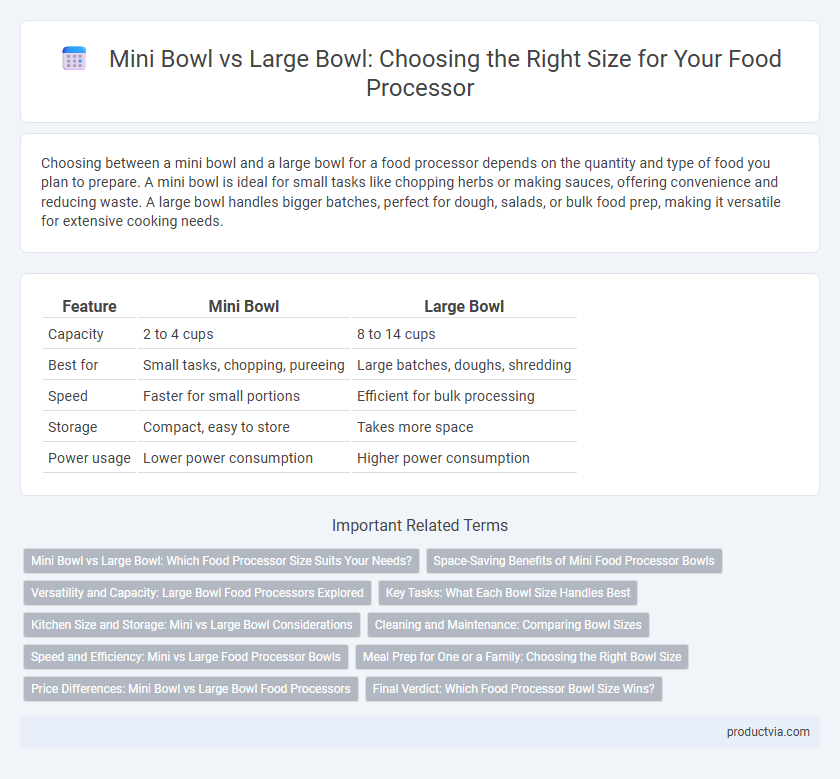 Mini Bowl vs Large Bowl: Choosing the Right Size for Your Food Processor

Choosing between a mini bowl and a large bowl for a food processor depends on the quantity and type of food you plan to prepare. A mini bowl is ideal for small tasks like chopping herbs or making sauces, offering convenience and reducing waste. A large bowl handles bigger batches, perfect for dough, salads, or bulk food prep, making it versatile for extensive cooking needs.

| Feature | Mini Bowl | Large Bowl |
|---|---|---|
| Capacity | 2 to 4 cups | 8 to 14 cups |
| Best for | Small tasks, chopping, pureeing | Large batches, doughs, shredding |
| Speed | Faster for small portions | Efficient for bulk processing |
| Storage | Compact, easy to store | Takes more space |
| Power usage | Lower power consumption | Higher power consumption |

Important Related Terms

Mini Bowl vs Large Bowl: Which Food Processor Size Suits Your Needs?

Space-Saving Benefits of Mini Food Processor Bowls

Versatility and Capacity: Large Bowl Food Processors Explored

Key Tasks: What Each Bowl Size Handles Best

Kitchen Size and Storage: Mini vs Large Bowl Considerations

Cleaning and Maintenance: Comparing Bowl Sizes

Speed and Efficiency: Mini vs Large Food Processor Bowls

Meal Prep for One or a Family: Choosing the Right Bowl Size

Price Differences: Mini Bowl vs Large Bowl Food Processors

Final Verdict: Which Food Processor Bowl Size Wins?

productvia.com