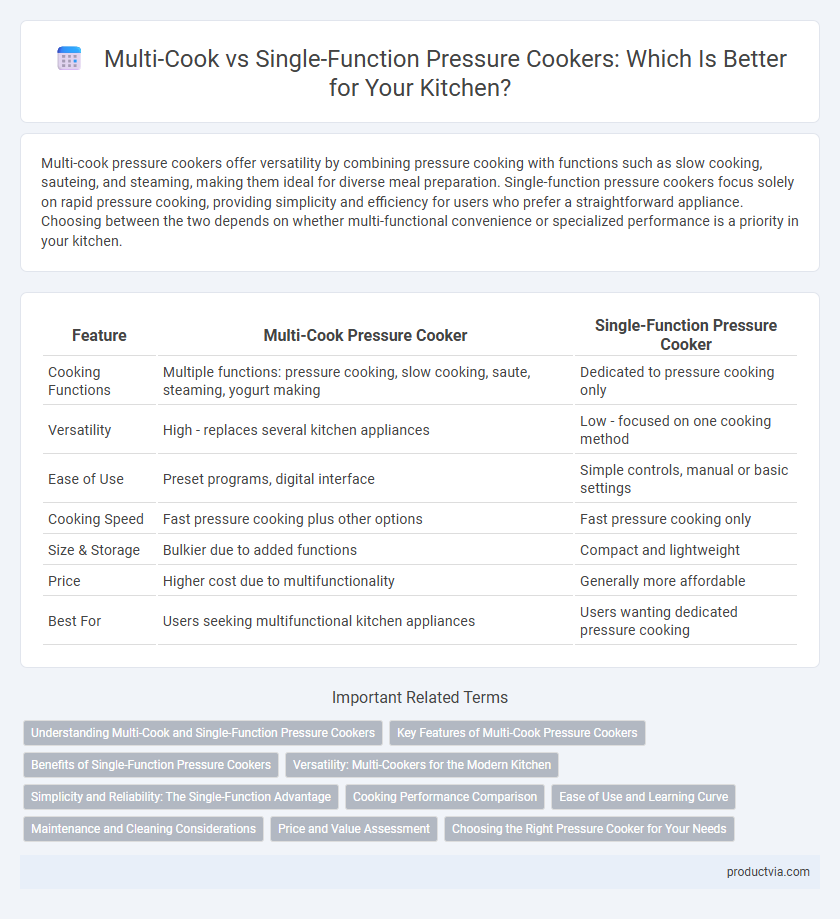 Multi-Cook vs Single-Function Pressure Cookers: Which Is Better for Your Kitchen?

Multi-cook pressure cookers offer versatility by combining pressure cooking with functions such as slow cooking, sauteing, and steaming, making them ideal for diverse meal preparation. Single-function pressure cookers focus solely on rapid pressure cooking, providing simplicity and efficiency for users who prefer a straightforward appliance. Choosing between the two depends on whether multi-functional convenience or specialized performance is a priority in your kitchen.

| Feature | Multi-Cook Pressure Cooker | Single-Function Pressure Cooker |
|---|---|---|
| Cooking Functions | Multiple functions: pressure cooking, slow cooking, saute, steaming, yogurt making | Dedicated to pressure cooking only |
| Versatility | High - replaces several kitchen appliances | Low - focused on one cooking method |
| Ease of Use | Preset programs, digital interface | Simple controls, manual or basic settings |
| Cooking Speed | Fast pressure cooking plus other options | Fast pressure cooking only |
| Size & Storage | Bulkier due to added functions | Compact and lightweight |
| Price | Higher cost due to multifunctionality | Generally more affordable |
| Best For | Users seeking multifunctional kitchen appliances | Users wanting dedicated pressure cooking |

Important Related Terms

Understanding Multi-Cook and Single-Function Pressure Cookers
Key Features of Multi-Cook Pressure Cookers
Benefits of Single-Function Pressure Cookers
Versatility: Multi-Cookers for the Modern Kitchen
Simplicity and Reliability: The Single-Function Advantage
Cooking Performance Comparison
Ease of Use and Learning Curve
Maintenance and Cleaning Considerations
Price and Value Assessment
Choosing the Right Pressure Cooker for Your Needs

productvia.com