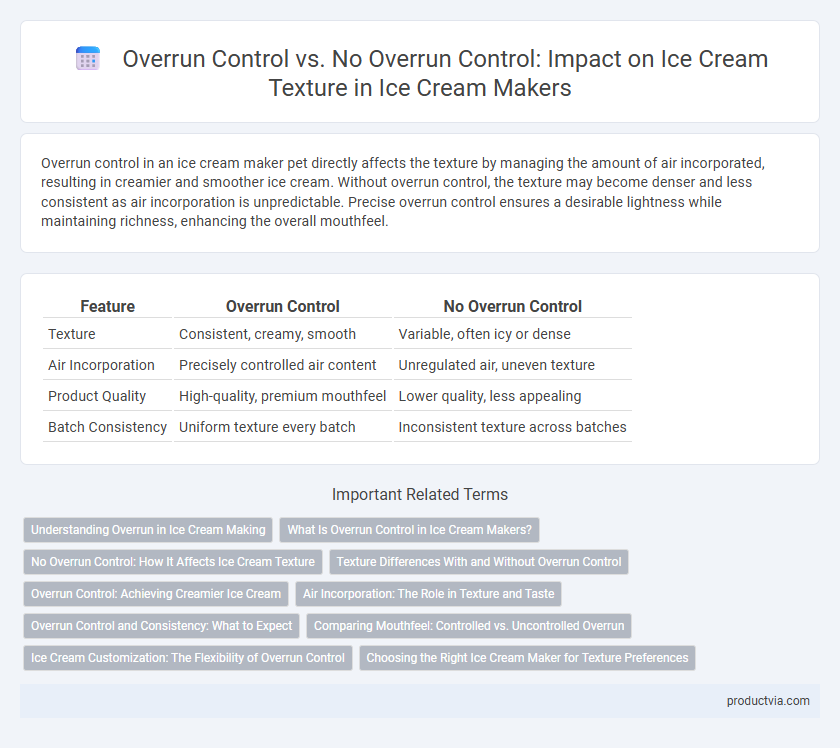 Overrun Control vs. No Overrun Control: Impact on Ice Cream Texture in Ice Cream Makers

Overrun control in an ice cream maker pet directly affects the texture by managing the amount of air incorporated, resulting in creamier and smoother ice cream. Without overrun control, the texture may become denser and less consistent as air incorporation is unpredictable. Precise overrun control ensures a desirable lightness while maintaining richness, enhancing the overall mouthfeel.

| Feature | Overrun Control | No Overrun Control |
|---|---|---|
| Texture | Consistent, creamy, smooth | Variable, often icy or dense |
| Air Incorporation | Precisely controlled air content | Unregulated air, uneven texture |
| Product Quality | High-quality, premium mouthfeel | Lower quality, less appealing |
| Batch Consistency | Uniform texture every batch | Inconsistent texture across batches |

Important Related Terms

Understanding Overrun in Ice Cream Making

What Is Overrun Control in Ice Cream Makers?

No Overrun Control: How It Affects Ice Cream Texture

Texture Differences With and Without Overrun Control

Overrun Control: Achieving Creamier Ice Cream

Air Incorporation: The Role in Texture and Taste

Overrun Control and Consistency: What to Expect

Comparing Mouthfeel: Controlled vs. Uncontrolled Overrun

Ice Cream Customization: The Flexibility of Overrun Control

Choosing the Right Ice Cream Maker for Texture Preferences

productvia.com