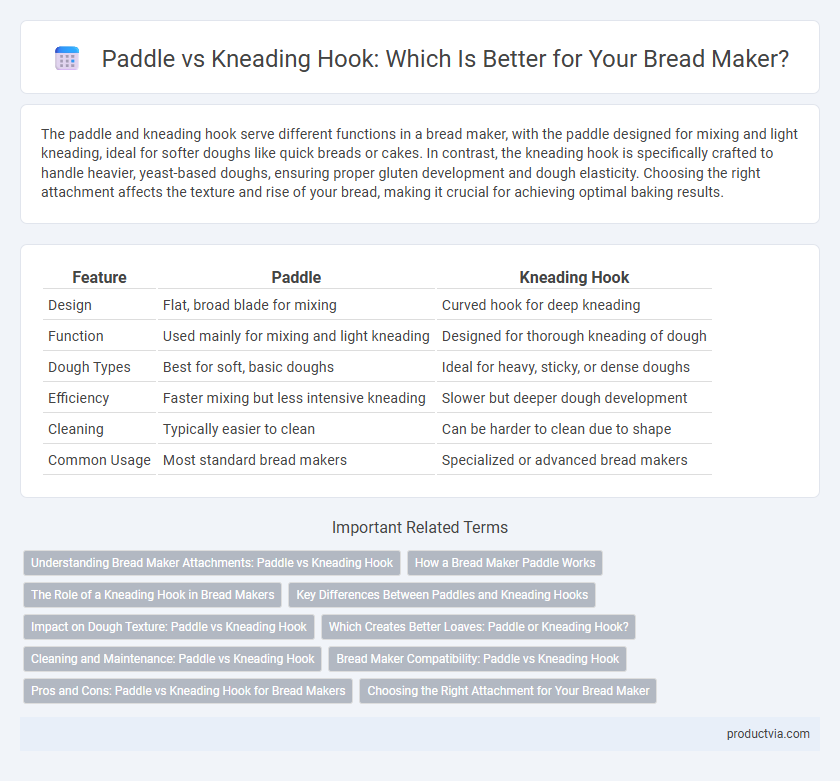 Paddle vs Kneading Hook: Which Is Better for Your Bread Maker?

The paddle and kneading hook serve different functions in a bread maker, with the paddle designed for mixing and light kneading, ideal for softer doughs like quick breads or cakes. In contrast, the kneading hook is specifically crafted to handle heavier, yeast-based doughs, ensuring proper gluten development and dough elasticity. Choosing the right attachment affects the texture and rise of your bread, making it crucial for achieving optimal baking results.

| Feature | Paddle | Kneading Hook |
|---|---|---|
| Design | Flat, broad blade for mixing | Curved hook for deep kneading |
| Function | Used mainly for mixing and light kneading | Designed for thorough kneading of dough |
| Dough Types | Best for soft, basic doughs | Ideal for heavy, sticky, or dense doughs |
| Efficiency | Faster mixing but less intensive kneading | Slower but deeper dough development |
| Cleaning | Typically easier to clean | Can be harder to clean due to shape |
| Common Usage | Most standard bread makers | Specialized or advanced bread makers |

Important Related Terms

Understanding Bread Maker Attachments: Paddle vs Kneading Hook

How a Bread Maker Paddle Works

The Role of a Kneading Hook in Bread Makers

Key Differences Between Paddles and Kneading Hooks

Impact on Dough Texture: Paddle vs Kneading Hook

Which Creates Better Loaves: Paddle or Kneading Hook?

Cleaning and Maintenance: Paddle vs Kneading Hook

Bread Maker Compatibility: Paddle vs Kneading Hook

Pros and Cons: Paddle vs Kneading Hook for Bread Makers

Choosing the Right Attachment for Your Bread Maker

productvia.com