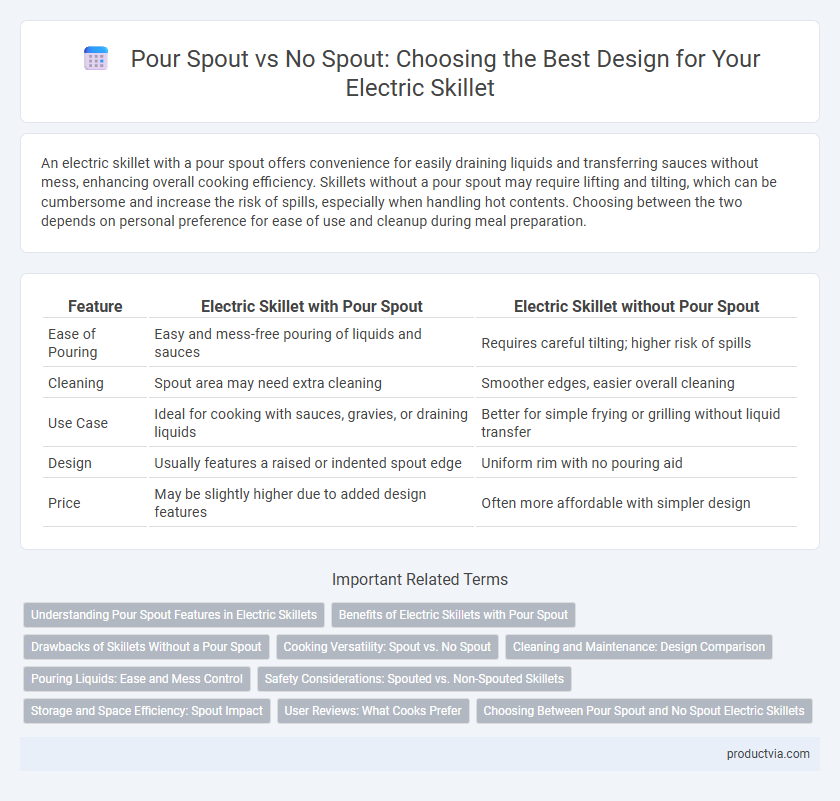 Pour Spout vs No Spout: Choosing the Best Design for Your Electric Skillet

An electric skillet with a pour spout offers convenience for easily draining liquids and transferring sauces without mess, enhancing overall cooking efficiency. Skillets without a pour spout may require lifting and tilting, which can be cumbersome and increase the risk of spills, especially when handling hot contents. Choosing between the two depends on personal preference for ease of use and cleanup during meal preparation.

| Feature | Electric Skillet with Pour Spout | Electric Skillet without Pour Spout |
|---|---|---|
| Ease of Pouring | Easy and mess-free pouring of liquids and sauces | Requires careful tilting; higher risk of spills |
| Cleaning | Spout area may need extra cleaning | Smoother edges, easier overall cleaning |
| Use Case | Ideal for cooking with sauces, gravies, or draining liquids | Better for simple frying or grilling without liquid transfer |
| Design | Usually features a raised or indented spout edge | Uniform rim with no pouring aid |
| Price | May be slightly higher due to added design features | Often more affordable with simpler design |

Important Related Terms

Understanding Pour Spout Features in Electric Skillets
Benefits of Electric Skillets with Pour Spout
Drawbacks of Skillets Without a Pour Spout
Cooking Versatility: Spout vs. No Spout
Cleaning and Maintenance: Design Comparison
Pouring Liquids: Ease and Mess Control
Safety Considerations: Spouted vs. Non-Spouted Skillets
Storage and Space Efficiency: Spout Impact
User Reviews: What Cooks Prefer
Choosing Between Pour Spout and No Spout Electric Skillets

productvia.com