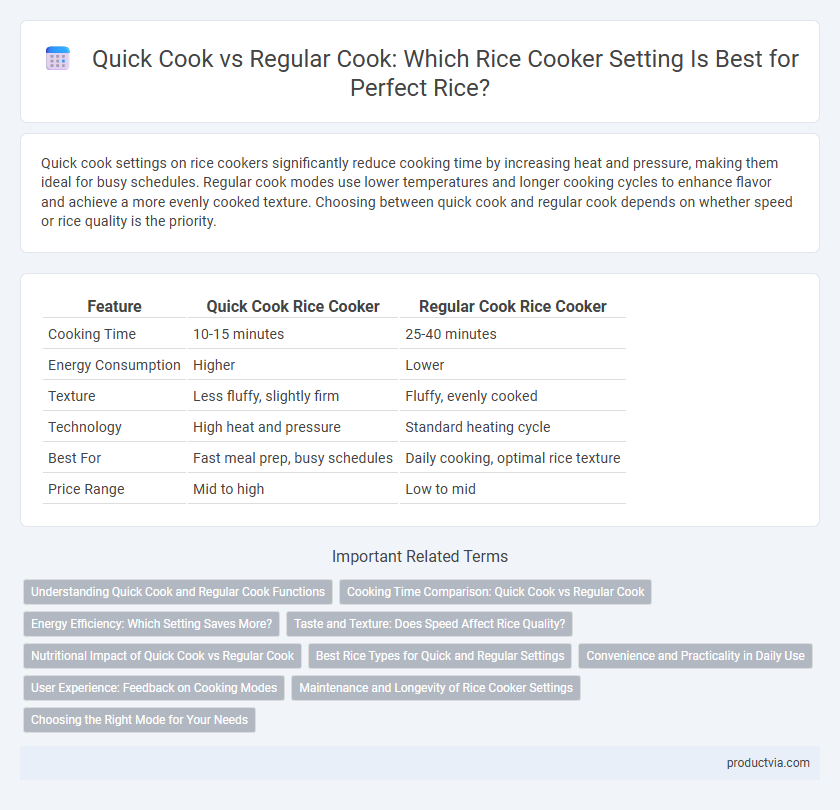 Quick Cook vs Regular Cook: Which Rice Cooker Setting Is Best for Perfect Rice?

Quick cook settings on rice cookers significantly reduce cooking time by increasing heat and pressure, making them ideal for busy schedules. Regular cook modes use lower temperatures and longer cooking cycles to enhance flavor and achieve a more evenly cooked texture. Choosing between quick cook and regular cook depends on whether speed or rice quality is the priority.

| Feature | Quick Cook Rice Cooker | Regular Cook Rice Cooker |
|---|---|---|
| Cooking Time | 10-15 minutes | 25-40 minutes |
| Energy Consumption | Higher | Lower |
| Texture | Less fluffy, slightly firm | Fluffy, evenly cooked |
| Technology | High heat and pressure | Standard heating cycle |
| Best For | Fast meal prep, busy schedules | Daily cooking, optimal rice texture |
| Price Range | Mid to high | Low to mid |

Important Related Terms

Understanding Quick Cook and Regular Cook Functions
Cooking Time Comparison: Quick Cook vs Regular Cook
Energy Efficiency: Which Setting Saves More?
Taste and Texture: Does Speed Affect Rice Quality?
Nutritional Impact of Quick Cook vs Regular Cook
Best Rice Types for Quick and Regular Settings
Convenience and Practicality in Daily Use
User Experience: Feedback on Cooking Modes
Maintenance and Longevity of Rice Cooker Settings
Choosing the Right Mode for Your Needs

productvia.com