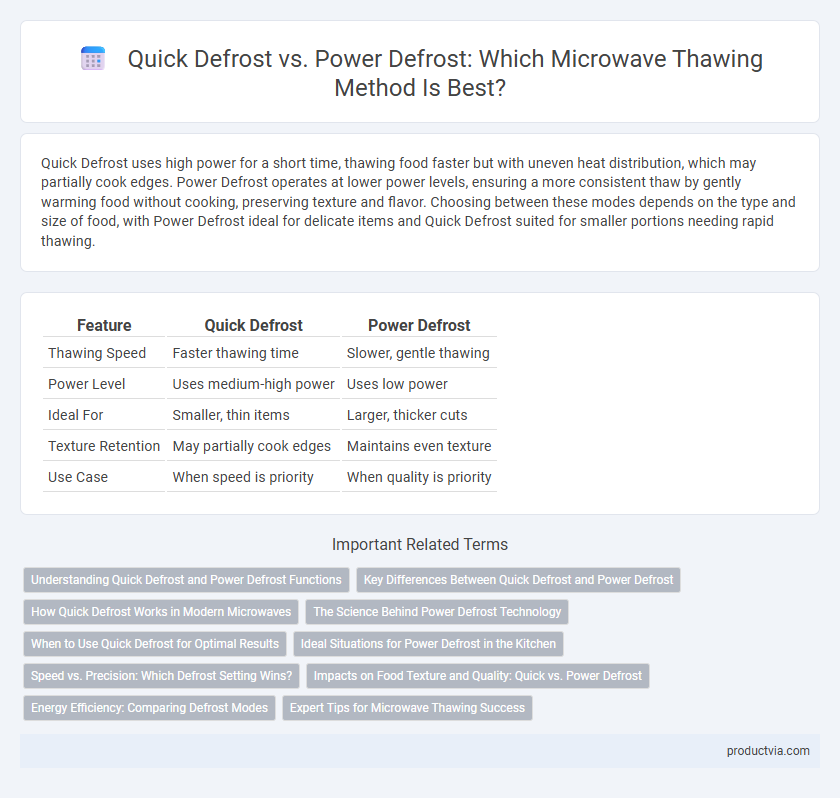 Quick Defrost vs. Power Defrost: Which Microwave Thawing Method Is Best?

Quick Defrost uses high power for a short time, thawing food faster but with uneven heat distribution, which may partially cook edges. Power Defrost operates at lower power levels, ensuring a more consistent thaw by gently warming food without cooking, preserving texture and flavor. Choosing between these modes depends on the type and size of food, with Power Defrost ideal for delicate items and Quick Defrost suited for smaller portions needing rapid thawing.

| Feature | Quick Defrost | Power Defrost |
|---|---|---|
| Thawing Speed | Faster thawing time | Slower, gentle thawing |
| Power Level | Uses medium-high power | Uses low power |
| Ideal For | Smaller, thin items | Larger, thicker cuts |
| Texture Retention | May partially cook edges | Maintains even texture |
| Use Case | When speed is priority | When quality is priority |

Important Related Terms

Understanding Quick Defrost and Power Defrost Functions
Key Differences Between Quick Defrost and Power Defrost
How Quick Defrost Works in Modern Microwaves
The Science Behind Power Defrost Technology
When to Use Quick Defrost for Optimal Results
Ideal Situations for Power Defrost in the Kitchen
Speed vs. Precision: Which Defrost Setting Wins?
Impacts on Food Texture and Quality: Quick vs. Power Defrost
Energy Efficiency: Comparing Defrost Modes
Expert Tips for Microwave Thawing Success

productvia.com