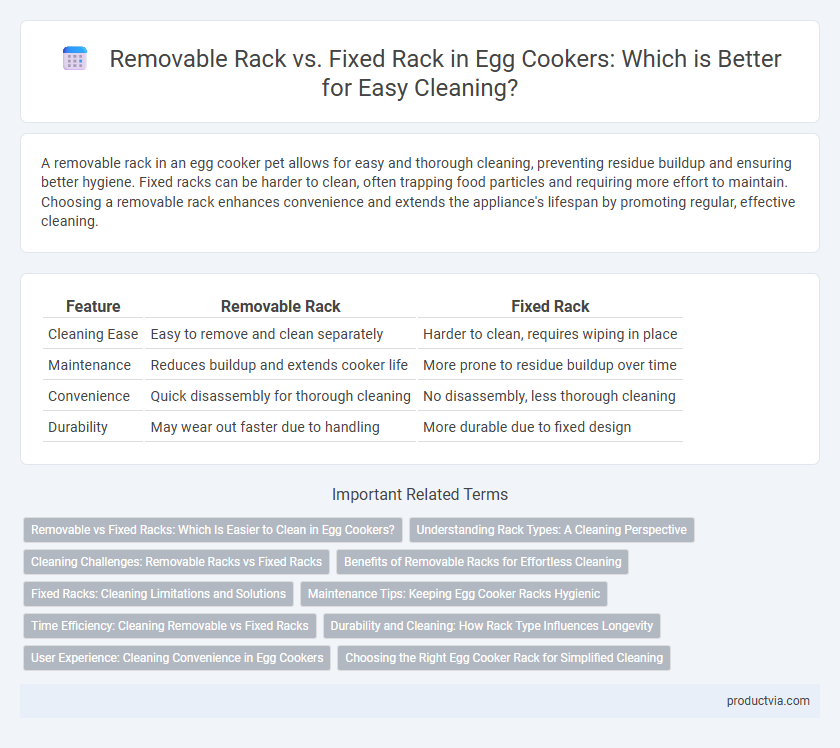 Removable Rack vs. Fixed Rack in Egg Cookers: Which is Better for Easy Cleaning?

A removable rack in an egg cooker pet allows for easy and thorough cleaning, preventing residue buildup and ensuring better hygiene. Fixed racks can be harder to clean, often trapping food particles and requiring more effort to maintain. Choosing a removable rack enhances convenience and extends the appliance's lifespan by promoting regular, effective cleaning.

| Feature | Removable Rack | Fixed Rack |
|---|---|---|
| Cleaning Ease | Easy to remove and clean separately | Harder to clean, requires wiping in place |
| Maintenance | Reduces buildup and extends cooker life | More prone to residue buildup over time |
| Convenience | Quick disassembly for thorough cleaning | No disassembly, less thorough cleaning |
| Durability | May wear out faster due to handling | More durable due to fixed design |

Important Related Terms

Removable vs Fixed Racks: Which Is Easier to Clean in Egg Cookers?

Understanding Rack Types: A Cleaning Perspective

Cleaning Challenges: Removable Racks vs Fixed Racks

Benefits of Removable Racks for Effortless Cleaning

Fixed Racks: Cleaning Limitations and Solutions

Maintenance Tips: Keeping Egg Cooker Racks Hygienic

Time Efficiency: Cleaning Removable vs Fixed Racks

Durability and Cleaning: How Rack Type Influences Longevity

User Experience: Cleaning Convenience in Egg Cookers

Choosing the Right Egg Cooker Rack for Simplified Cleaning

productvia.com