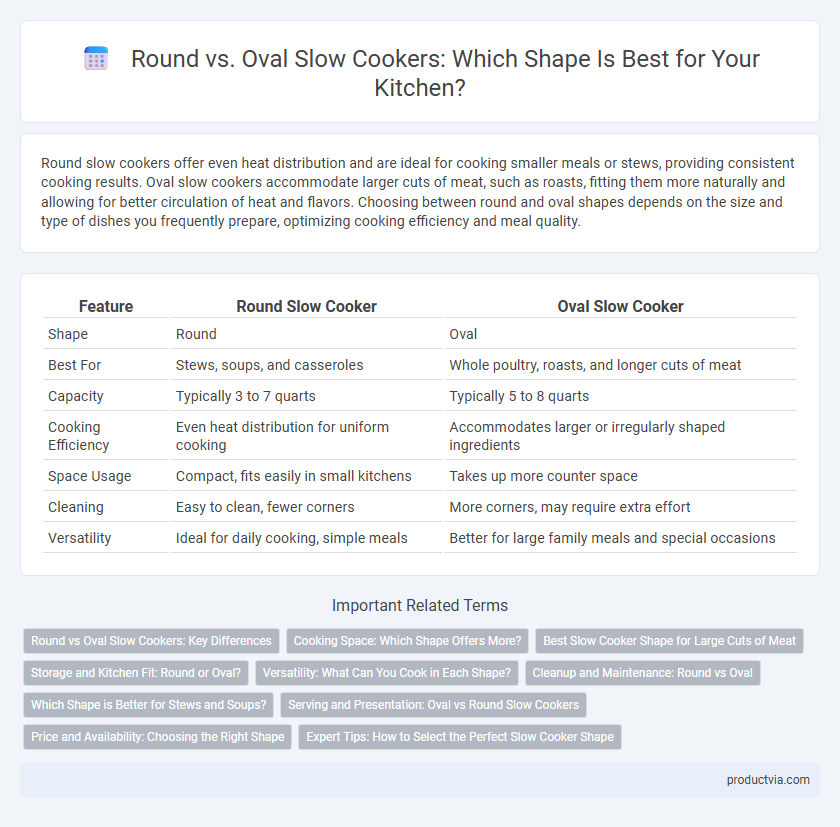 Round vs. Oval Slow Cookers: Which Shape Is Best for Your Kitchen?

Round slow cookers offer even heat distribution and are ideal for cooking smaller meals or stews, providing consistent cooking results. Oval slow cookers accommodate larger cuts of meat, such as roasts, fitting them more naturally and allowing for better circulation of heat and flavors. Choosing between round and oval shapes depends on the size and type of dishes you frequently prepare, optimizing cooking efficiency and meal quality.

| Feature | Round Slow Cooker | Oval Slow Cooker |
|---|---|---|
| Shape | Round | Oval |
| Best For | Stews, soups, and casseroles | Whole poultry, roasts, and longer cuts of meat |
| Capacity | Typically 3 to 7 quarts | Typically 5 to 8 quarts |
| Cooking Efficiency | Even heat distribution for uniform cooking | Accommodates larger or irregularly shaped ingredients |
| Space Usage | Compact, fits easily in small kitchens | Takes up more counter space |
| Cleaning | Easy to clean, fewer corners | More corners, may require extra effort |
| Versatility | Ideal for daily cooking, simple meals | Better for large family meals and special occasions |

Important Related Terms

Round vs Oval Slow Cookers: Key Differences
Cooking Space: Which Shape Offers More?
Best Slow Cooker Shape for Large Cuts of Meat
Storage and Kitchen Fit: Round or Oval?
Versatility: What Can You Cook in Each Shape?
Cleanup and Maintenance: Round vs Oval
Which Shape is Better for Stews and Soups?
Serving and Presentation: Oval vs Round Slow Cookers
Price and Availability: Choosing the Right Shape
Expert Tips: How to Select the Perfect Slow Cooker Shape

productvia.com