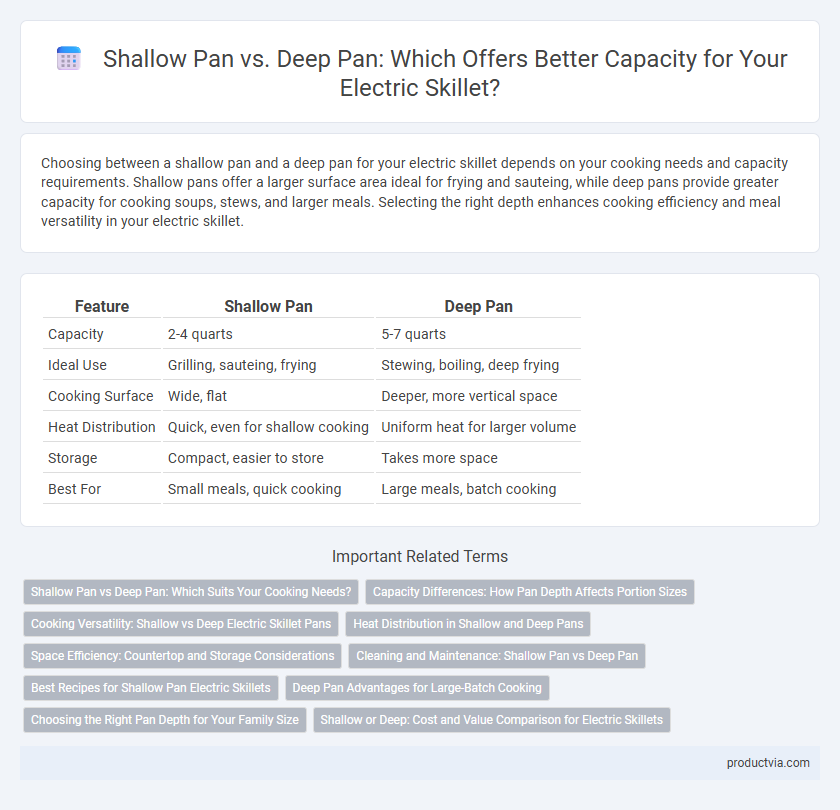 Shallow Pan vs. Deep Pan: Which Offers Better Capacity for Your Electric Skillet?

Choosing between a shallow pan and a deep pan for your electric skillet depends on your cooking needs and capacity requirements. Shallow pans offer a larger surface area ideal for frying and sauteing, while deep pans provide greater capacity for cooking soups, stews, and larger meals. Selecting the right depth enhances cooking efficiency and meal versatility in your electric skillet.

| Feature | Shallow Pan | Deep Pan |
|---|---|---|
| Capacity | 2-4 quarts | 5-7 quarts |
| Ideal Use | Grilling, sauteing, frying | Stewing, boiling, deep frying |
| Cooking Surface | Wide, flat | Deeper, more vertical space |
| Heat Distribution | Quick, even for shallow cooking | Uniform heat for larger volume |
| Storage | Compact, easier to store | Takes more space |
| Best For | Small meals, quick cooking | Large meals, batch cooking |

Important Related Terms

Shallow Pan vs Deep Pan: Which Suits Your Cooking Needs?
Capacity Differences: How Pan Depth Affects Portion Sizes
Cooking Versatility: Shallow vs Deep Electric Skillet Pans
Heat Distribution in Shallow and Deep Pans
Space Efficiency: Countertop and Storage Considerations
Cleaning and Maintenance: Shallow Pan vs Deep Pan
Best Recipes for Shallow Pan Electric Skillets
Deep Pan Advantages for Large-Batch Cooking
Choosing the Right Pan Depth for Your Family Size
Shallow or Deep: Cost and Value Comparison for Electric Skillets

productvia.com