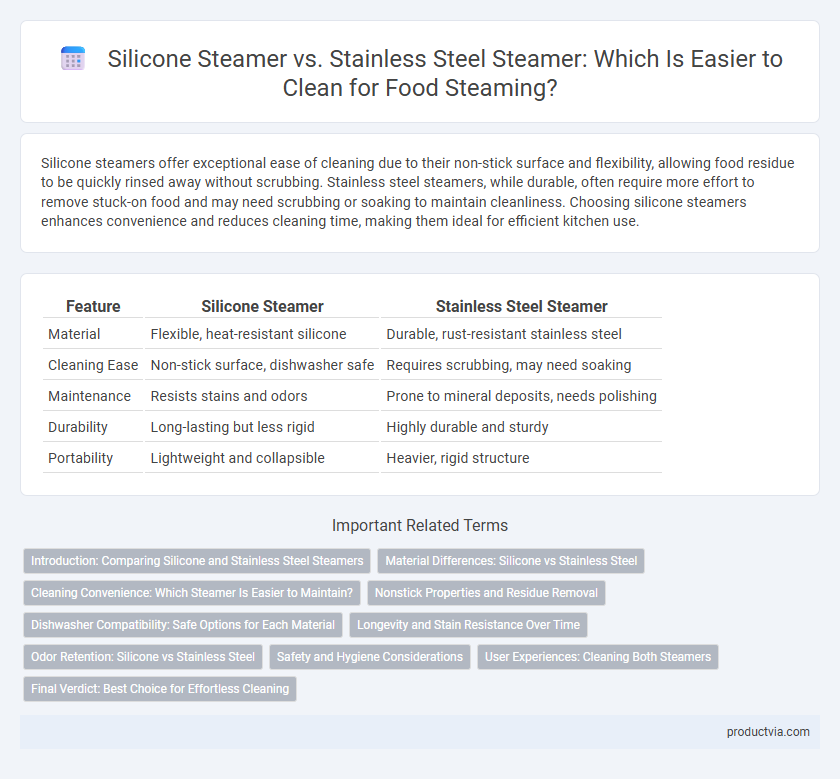 Silicone Steamer vs. Stainless Steel Steamer: Which Is Easier to Clean for Food Steaming?

Silicone steamers offer exceptional ease of cleaning due to their non-stick surface and flexibility, allowing food residue to be quickly rinsed away without scrubbing. Stainless steel steamers, while durable, often require more effort to remove stuck-on food and may need scrubbing or soaking to maintain cleanliness. Choosing silicone steamers enhances convenience and reduces cleaning time, making them ideal for efficient kitchen use.

| Feature | Silicone Steamer | Stainless Steel Steamer |
|---|---|---|
| Material | Flexible, heat-resistant silicone | Durable, rust-resistant stainless steel |
| Cleaning Ease | Non-stick surface, dishwasher safe | Requires scrubbing, may need soaking |
| Maintenance | Resists stains and odors | Prone to mineral deposits, needs polishing |
| Durability | Long-lasting but less rigid | Highly durable and sturdy |
| Portability | Lightweight and collapsible | Heavier, rigid structure |

Important Related Terms

Introduction: Comparing Silicone and Stainless Steel Steamers
Material Differences: Silicone vs Stainless Steel
Cleaning Convenience: Which Steamer Is Easier to Maintain?
Nonstick Properties and Residue Removal
Dishwasher Compatibility: Safe Options for Each Material
Longevity and Stain Resistance Over Time
Odor Retention: Silicone vs Stainless Steel
Safety and Hygiene Considerations
User Experiences: Cleaning Both Steamers
Final Verdict: Best Choice for Effortless Cleaning

productvia.com