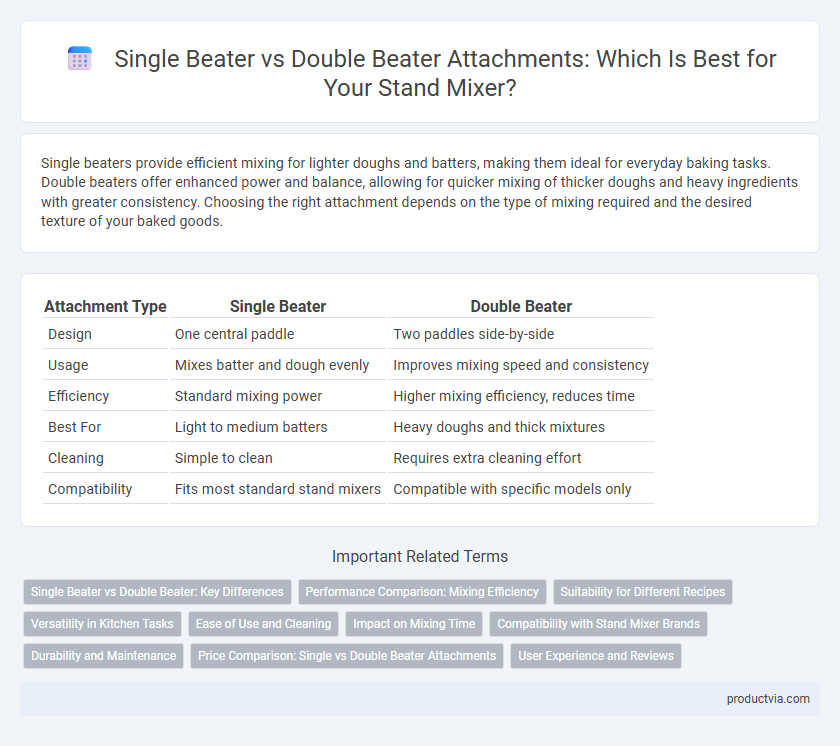 Single Beater vs Double Beater Attachments: Which Is Best for Your Stand Mixer?

Single beaters provide efficient mixing for lighter doughs and batters, making them ideal for everyday baking tasks. Double beaters offer enhanced power and balance, allowing for quicker mixing of thicker doughs and heavy ingredients with greater consistency. Choosing the right attachment depends on the type of mixing required and the desired texture of your baked goods.

| Attachment Type | Single Beater | Double Beater |
|---|---|---|
| Design | One central paddle | Two paddles side-by-side |
| Usage | Mixes batter and dough evenly | Improves mixing speed and consistency |
| Efficiency | Standard mixing power | Higher mixing efficiency, reduces time |
| Best For | Light to medium batters | Heavy doughs and thick mixtures |
| Cleaning | Simple to clean | Requires extra cleaning effort |
| Compatibility | Fits most standard stand mixers | Compatible with specific models only |

Important Related Terms

Single Beater vs Double Beater: Key Differences
Performance Comparison: Mixing Efficiency
Suitability for Different Recipes
Versatility in Kitchen Tasks
Ease of Use and Cleaning
Impact on Mixing Time
Compatibility with Stand Mixer Brands
Durability and Maintenance
Price Comparison: Single vs Double Beater Attachments
User Experience and Reviews

productvia.com