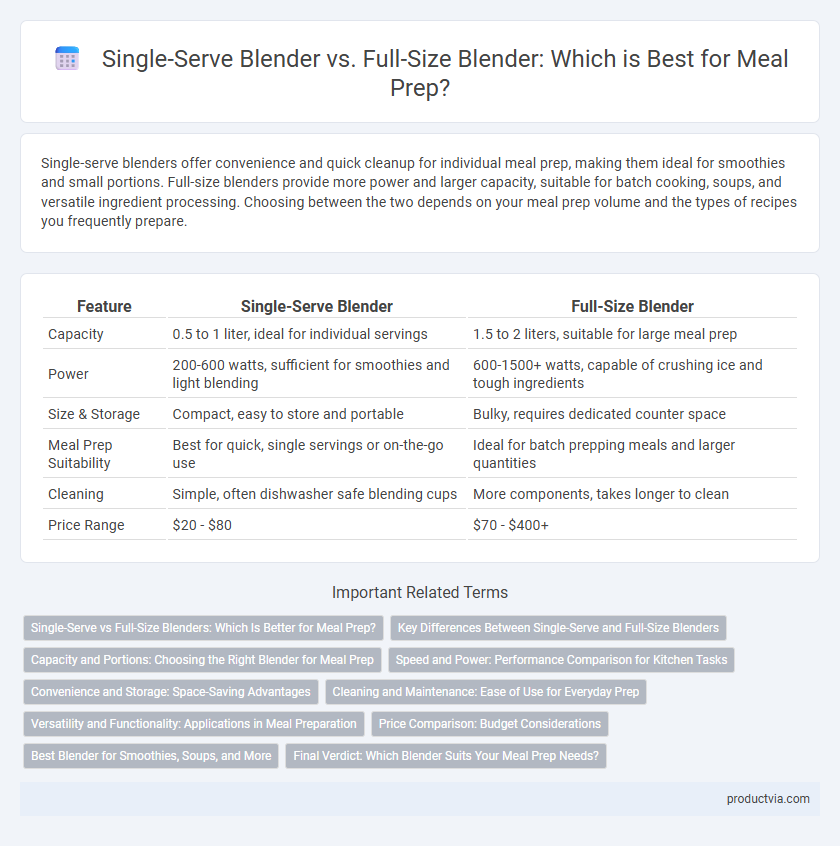 Single-Serve Blender vs. Full-Size Blender: Which is Best for Meal Prep?

Single-serve blenders offer convenience and quick cleanup for individual meal prep, making them ideal for smoothies and small portions. Full-size blenders provide more power and larger capacity, suitable for batch cooking, soups, and versatile ingredient processing. Choosing between the two depends on your meal prep volume and the types of recipes you frequently prepare.

| Feature | Single-Serve Blender | Full-Size Blender |
|---|---|---|
| Capacity | 0.5 to 1 liter, ideal for individual servings | 1.5 to 2 liters, suitable for large meal prep |
| Power | 200-600 watts, sufficient for smoothies and light blending | 600-1500+ watts, capable of crushing ice and tough ingredients |
| Size & Storage | Compact, easy to store and portable | Bulky, requires dedicated counter space |
| Meal Prep Suitability | Best for quick, single servings or on-the-go use | Ideal for batch prepping meals and larger quantities |
| Cleaning | Simple, often dishwasher safe blending cups | More components, takes longer to clean |
| Price Range | \$20 - \$80 | \$70 - \$400+ |

Important Related Terms

Single-Serve vs Full-Size Blenders: Which Is Better for Meal Prep?
Key Differences Between Single-Serve and Full-Size Blenders
Capacity and Portions: Choosing the Right Blender for Meal Prep
Speed and Power: Performance Comparison for Kitchen Tasks
Convenience and Storage: Space-Saving Advantages
Cleaning and Maintenance: Ease of Use for Everyday Prep
Versatility and Functionality: Applications in Meal Preparation
Price Comparison: Budget Considerations
Best Blender for Smoothies, Soups, and More
Final Verdict: Which Blender Suits Your Meal Prep Needs?

productvia.com