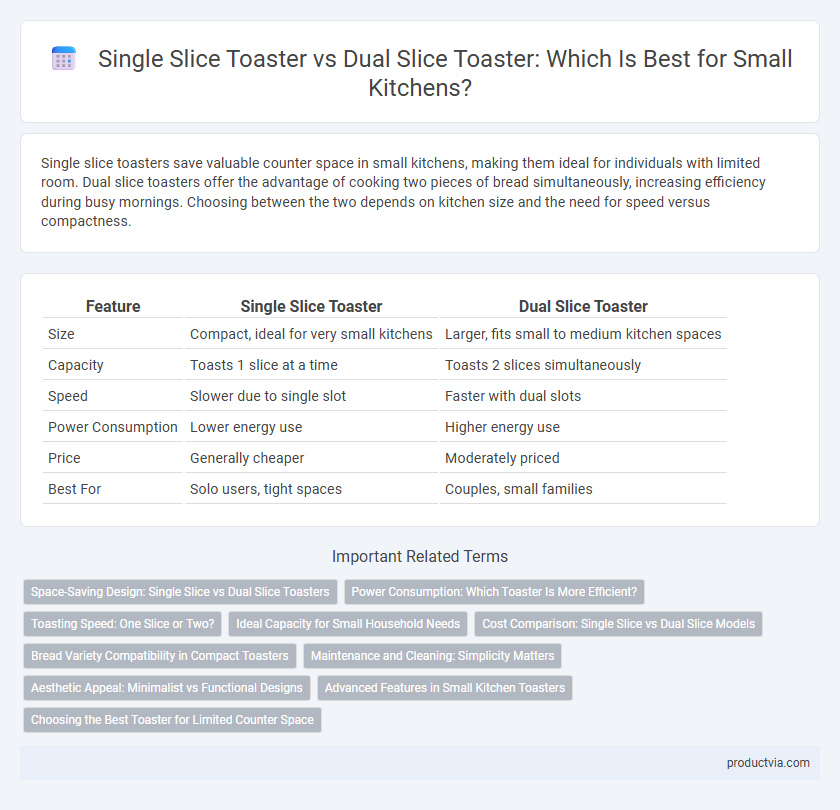 Single Slice Toaster vs Dual Slice Toaster: Which Is Best for Small Kitchens?

Single slice toasters save valuable counter space in small kitchens, making them ideal for individuals with limited room. Dual slice toasters offer the advantage of cooking two pieces of bread simultaneously, increasing efficiency during busy mornings. Choosing between the two depends on kitchen size and the need for speed versus compactness.

| Feature | Single Slice Toaster | Dual Slice Toaster |
|---|---|---|
| Size | Compact, ideal for very small kitchens | Larger, fits small to medium kitchen spaces |
| Capacity | Toasts 1 slice at a time | Toasts 2 slices simultaneously |
| Speed | Slower due to single slot | Faster with dual slots |
| Power Consumption | Lower energy use | Higher energy use |
| Price | Generally cheaper | Moderately priced |
| Best For | Solo users, tight spaces | Couples, small families |

Important Related Terms

Space-Saving Design: Single Slice vs Dual Slice Toasters

Power Consumption: Which Toaster Is More Efficient?

Toasting Speed: One Slice or Two?

Ideal Capacity for Small Household Needs

Cost Comparison: Single Slice vs Dual Slice Models

Bread Variety Compatibility in Compact Toasters

Maintenance and Cleaning: Simplicity Matters

Aesthetic Appeal: Minimalist vs Functional Designs

Advanced Features in Small Kitchen Toasters

Choosing the Best Toaster for Limited Counter Space

productvia.com