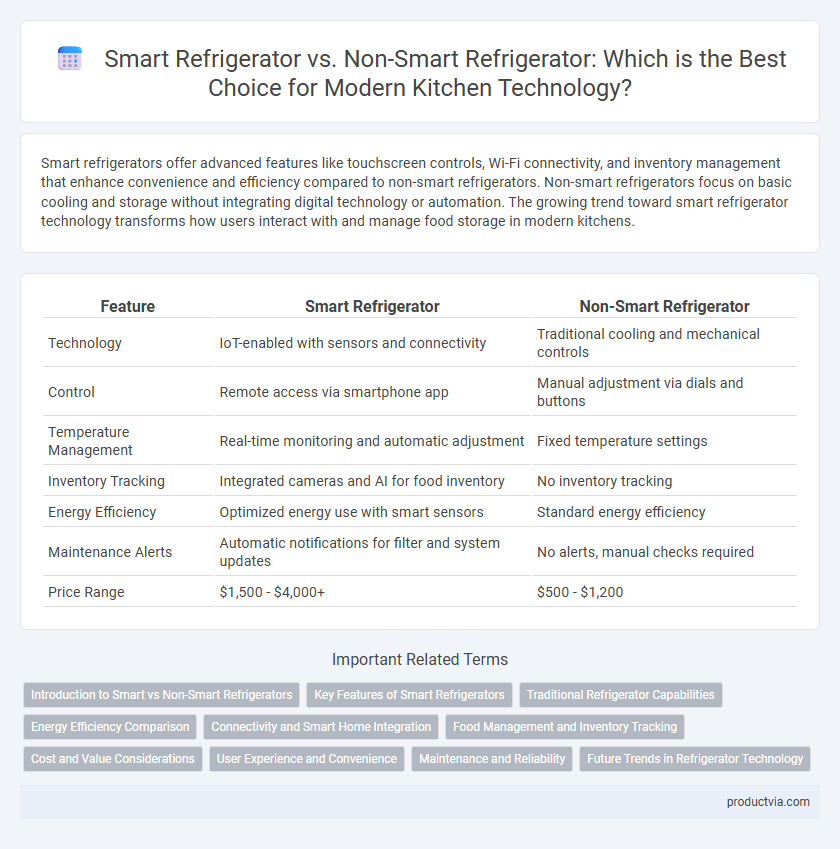 Smart Refrigerator vs. Non-Smart Refrigerator: Which is the Best Choice for Modern Kitchen Technology?

Smart refrigerators offer advanced features like touchscreen controls, Wi-Fi connectivity, and inventory management that enhance convenience and efficiency compared to non-smart refrigerators. Non-smart refrigerators focus on basic cooling and storage without integrating digital technology or automation. The growing trend toward smart refrigerator technology transforms how users interact with and manage food storage in modern kitchens.

| Feature | Smart Refrigerator | Non-Smart Refrigerator |
|---|---|---|
| Technology | IoT-enabled with sensors and connectivity | Traditional cooling and mechanical controls |
| Control | Remote access via smartphone app | Manual adjustment via dials and buttons |
| Temperature Management | Real-time monitoring and automatic adjustment | Fixed temperature settings |
| Inventory Tracking | Integrated cameras and AI for food inventory | No inventory tracking |
| Energy Efficiency | Optimized energy use with smart sensors | Standard energy efficiency |
| Maintenance Alerts | Automatic notifications for filter and system updates | No alerts, manual checks required |
| Price Range | \$1,500 - \$4,000+ | \$500 - \$1,200 |

Important Related Terms

Introduction to Smart vs Non-Smart Refrigerators
Key Features of Smart Refrigerators
Traditional Refrigerator Capabilities
Energy Efficiency Comparison
Connectivity and Smart Home Integration
Food Management and Inventory Tracking
Cost and Value Considerations
User Experience and Convenience
Maintenance and Reliability
Future Trends in Refrigerator Technology

productvia.com