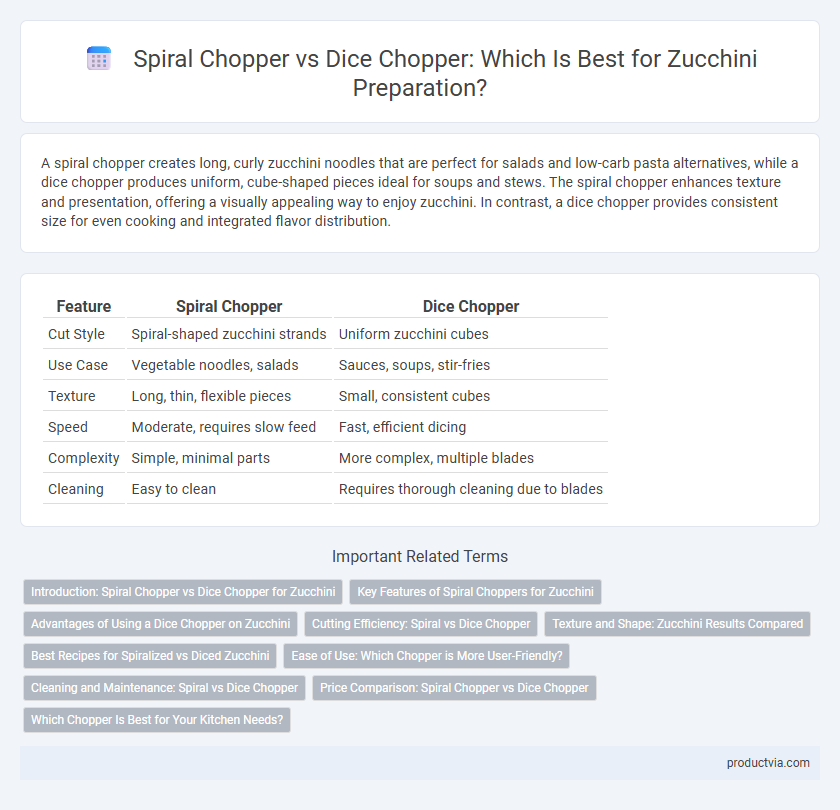 Spiral Chopper vs Dice Chopper: Which Is Best for Zucchini Preparation?

A spiral chopper creates long, curly zucchini noodles that are perfect for salads and low-carb pasta alternatives, while a dice chopper produces uniform, cube-shaped pieces ideal for soups and stews. The spiral chopper enhances texture and presentation, offering a visually appealing way to enjoy zucchini. In contrast, a dice chopper provides consistent size for even cooking and integrated flavor distribution.

| Feature | Spiral Chopper | Dice Chopper |
|---|---|---|
| Cut Style | Spiral-shaped zucchini strands | Uniform zucchini cubes |
| Use Case | Vegetable noodles, salads | Sauces, soups, stir-fries |
| Texture | Long, thin, flexible pieces | Small, consistent cubes |
| Speed | Moderate, requires slow feed | Fast, efficient dicing |
| Complexity | Simple, minimal parts | More complex, multiple blades |
| Cleaning | Easy to clean | Requires thorough cleaning due to blades |

Important Related Terms

Introduction: Spiral Chopper vs Dice Chopper for Zucchini
Key Features of Spiral Choppers for Zucchini
Advantages of Using a Dice Chopper on Zucchini
Cutting Efficiency: Spiral vs Dice Chopper
Texture and Shape: Zucchini Results Compared
Best Recipes for Spiralized vs Diced Zucchini
Ease of Use: Which Chopper is More User-Friendly?
Cleaning and Maintenance: Spiral vs Dice Chopper
Price Comparison: Spiral Chopper vs Dice Chopper
Which Chopper Is Best for Your Kitchen Needs?

productvia.com