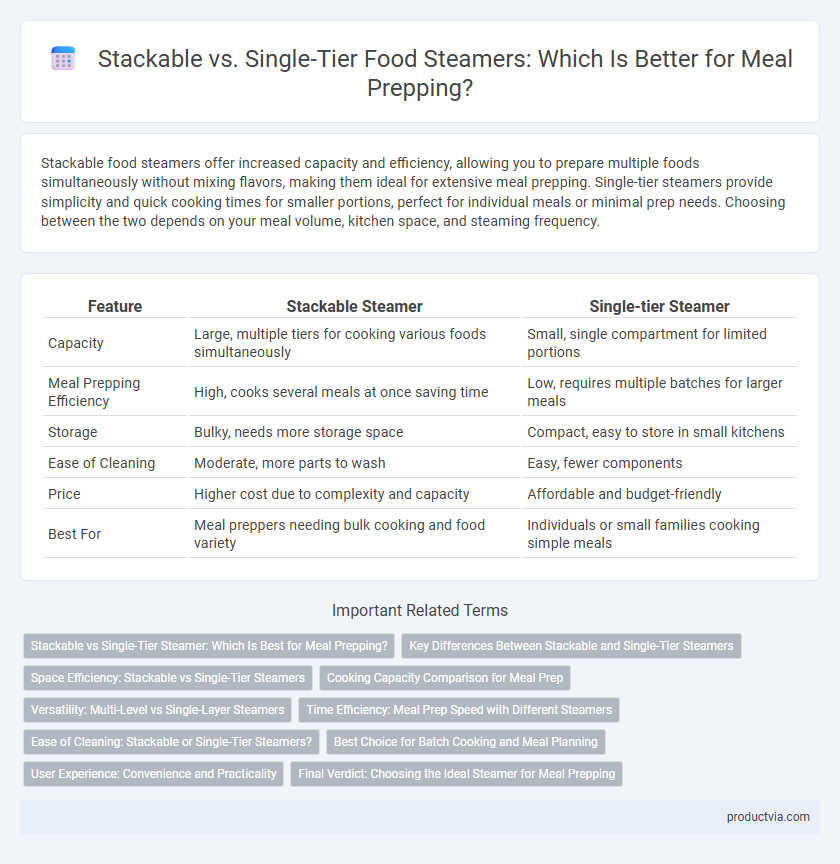 Stackable vs. Single-Tier Food Steamers: Which Is Better for Meal Prepping?

Stackable food steamers offer increased capacity and efficiency, allowing you to prepare multiple foods simultaneously without mixing flavors, making them ideal for extensive meal prepping. Single-tier steamers provide simplicity and quick cooking times for smaller portions, perfect for individual meals or minimal prep needs. Choosing between the two depends on your meal volume, kitchen space, and steaming frequency.

| Feature | Stackable Steamer | Single-tier Steamer |
|---|---|---|
| Capacity | Large, multiple tiers for cooking various foods simultaneously | Small, single compartment for limited portions |
| Meal Prepping Efficiency | High, cooks several meals at once saving time | Low, requires multiple batches for larger meals |
| Storage | Bulky, needs more storage space | Compact, easy to store in small kitchens |
| Ease of Cleaning | Moderate, more parts to wash | Easy, fewer components |
| Price | Higher cost due to complexity and capacity | Affordable and budget-friendly |
| Best For | Meal preppers needing bulk cooking and food variety | Individuals or small families cooking simple meals |

Important Related Terms

Stackable vs Single-Tier Steamer: Which Is Best for Meal Prepping?
Key Differences Between Stackable and Single-Tier Steamers
Space Efficiency: Stackable vs Single-Tier Steamers
Cooking Capacity Comparison for Meal Prep
Versatility: Multi-Level vs Single-Layer Steamers
Time Efficiency: Meal Prep Speed with Different Steamers
Ease of Cleaning: Stackable or Single-Tier Steamers?
Best Choice for Batch Cooking and Meal Planning
User Experience: Convenience and Practicality
Final Verdict: Choosing the Ideal Steamer for Meal Prepping

productvia.com