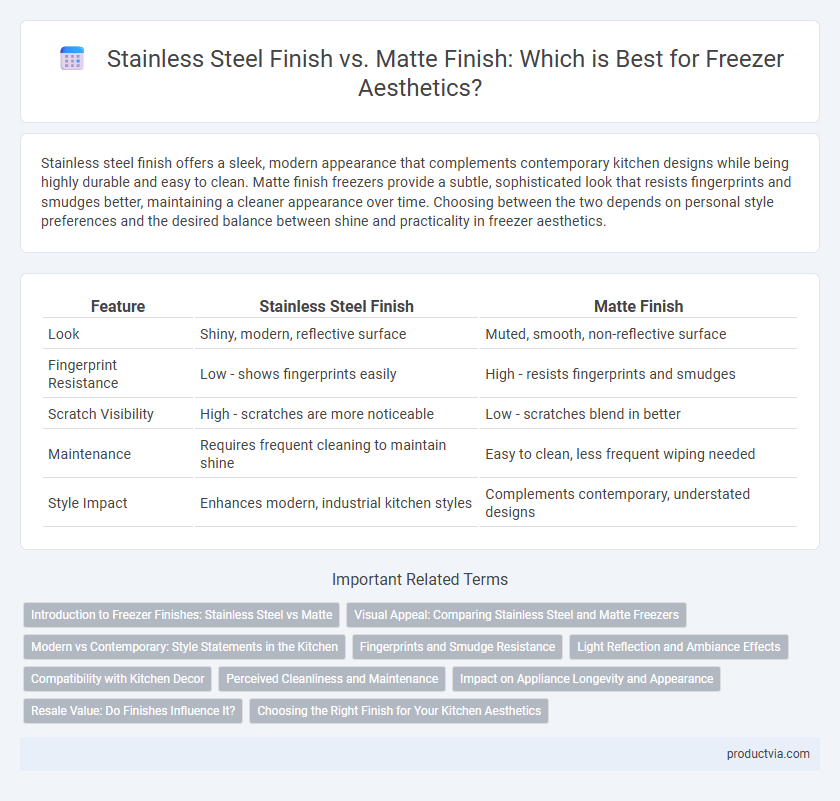 Stainless Steel Finish vs. Matte Finish: Which is Best for Freezer Aesthetics?

Stainless steel finish offers a sleek, modern appearance that complements contemporary kitchen designs while being highly durable and easy to clean. Matte finish freezers provide a subtle, sophisticated look that resists fingerprints and smudges better, maintaining a cleaner appearance over time. Choosing between the two depends on personal style preferences and the desired balance between shine and practicality in freezer aesthetics.

| Feature | Stainless Steel Finish | Matte Finish |
|---|---|---|
| Look | Shiny, modern, reflective surface | Muted, smooth, non-reflective surface |
| Fingerprint Resistance | Low - shows fingerprints easily | High - resists fingerprints and smudges |
| Scratch Visibility | High - scratches are more noticeable | Low - scratches blend in better |
| Maintenance | Requires frequent cleaning to maintain shine | Easy to clean, less frequent wiping needed |
| Style Impact | Enhances modern, industrial kitchen styles | Complements contemporary, understated designs |

Important Related Terms

Introduction to Freezer Finishes: Stainless Steel vs Matte
Visual Appeal: Comparing Stainless Steel and Matte Freezers
Modern vs Contemporary: Style Statements in the Kitchen
Fingerprints and Smudge Resistance
Light Reflection and Ambiance Effects
Compatibility with Kitchen Decor
Perceived Cleanliness and Maintenance
Impact on Appliance Longevity and Appearance
Resale Value: Do Finishes Influence It?
Choosing the Right Finish for Your Kitchen Aesthetics

productvia.com