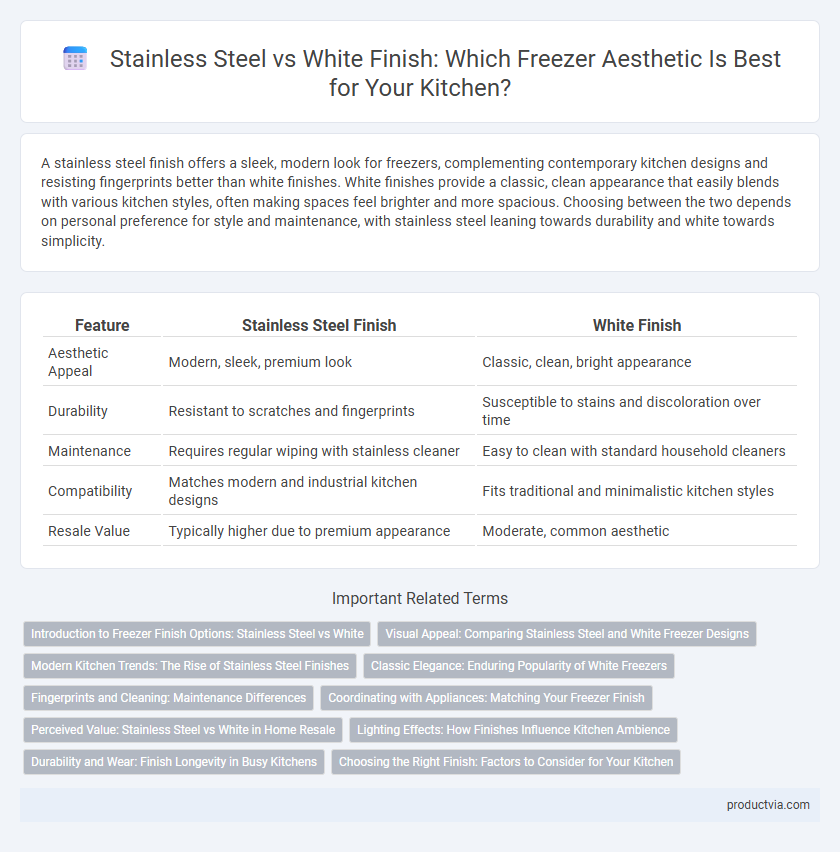 Stainless Steel vs White Finish: Which Freezer Aesthetic Is Best for Your Kitchen?

A stainless steel finish offers a sleek, modern look for freezers, complementing contemporary kitchen designs and resisting fingerprints better than white finishes. White finishes provide a classic, clean appearance that easily blends with various kitchen styles, often making spaces feel brighter and more spacious. Choosing between the two depends on personal preference for style and maintenance, with stainless steel leaning towards durability and white towards simplicity.

| Feature | Stainless Steel Finish | White Finish |
|---|---|---|
| Aesthetic Appeal | Modern, sleek, premium look | Classic, clean, bright appearance |
| Durability | Resistant to scratches and fingerprints | Susceptible to stains and discoloration over time |
| Maintenance | Requires regular wiping with stainless cleaner | Easy to clean with standard household cleaners |
| Compatibility | Matches modern and industrial kitchen designs | Fits traditional and minimalistic kitchen styles |
| Resale Value | Typically higher due to premium appearance | Moderate, common aesthetic |

Important Related Terms

Introduction to Freezer Finish Options: Stainless Steel vs White
Visual Appeal: Comparing Stainless Steel and White Freezer Designs
Modern Kitchen Trends: The Rise of Stainless Steel Finishes
Classic Elegance: Enduring Popularity of White Freezers
Fingerprints and Cleaning: Maintenance Differences
Coordinating with Appliances: Matching Your Freezer Finish
Perceived Value: Stainless Steel vs White in Home Resale
Lighting Effects: How Finishes Influence Kitchen Ambience
Durability and Wear: Finish Longevity in Busy Kitchens
Choosing the Right Finish: Factors to Consider for Your Kitchen

productvia.com