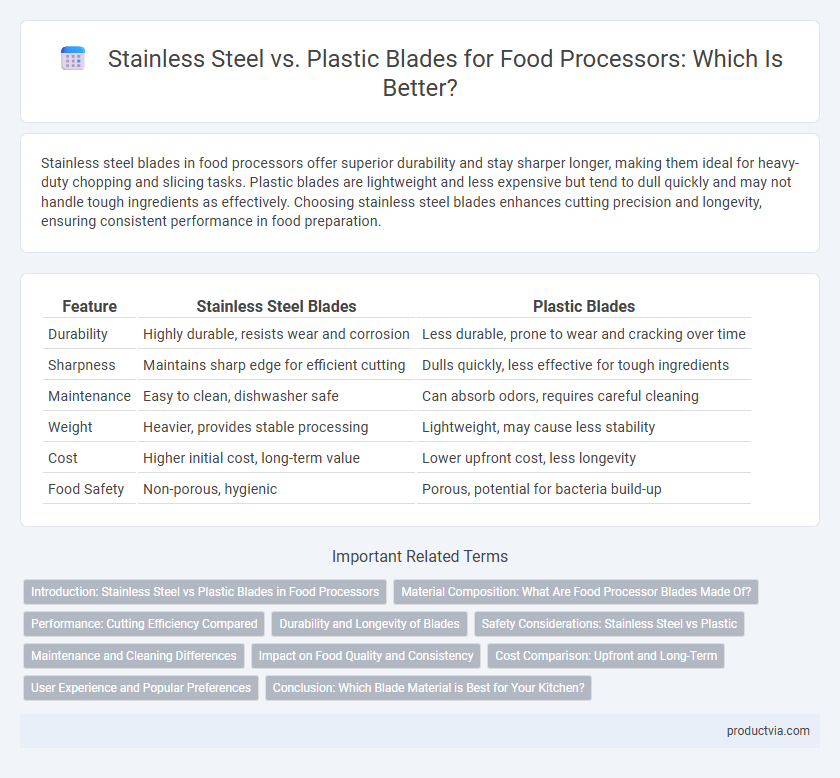 Stainless Steel vs. Plastic Blades for Food Processors: Which Is Better?

Stainless steel blades in food processors offer superior durability and stay sharper longer, making them ideal for heavy-duty chopping and slicing tasks. Plastic blades are lightweight and less expensive but tend to dull quickly and may not handle tough ingredients as effectively. Choosing stainless steel blades enhances cutting precision and longevity, ensuring consistent performance in food preparation.

| Feature | Stainless Steel Blades | Plastic Blades |
|---|---|---|
| Durability | Highly durable, resists wear and corrosion | Less durable, prone to wear and cracking over time |
| Sharpness | Maintains sharp edge for efficient cutting | Dulls quickly, less effective for tough ingredients |
| Maintenance | Easy to clean, dishwasher safe | Can absorb odors, requires careful cleaning |
| Weight | Heavier, provides stable processing | Lightweight, may cause less stability |
| Cost | Higher initial cost, long-term value | Lower upfront cost, less longevity |
| Food Safety | Non-porous, hygienic | Porous, potential for bacteria build-up |

Important Related Terms

Introduction: Stainless Steel vs Plastic Blades in Food Processors
Material Composition: What Are Food Processor Blades Made Of?
Performance: Cutting Efficiency Compared
Durability and Longevity of Blades
Safety Considerations: Stainless Steel vs Plastic
Maintenance and Cleaning Differences
Impact on Food Quality and Consistency
Cost Comparison: Upfront and Long-Term
User Experience and Popular Preferences
Conclusion: Which Blade Material is Best for Your Kitchen?

productvia.com