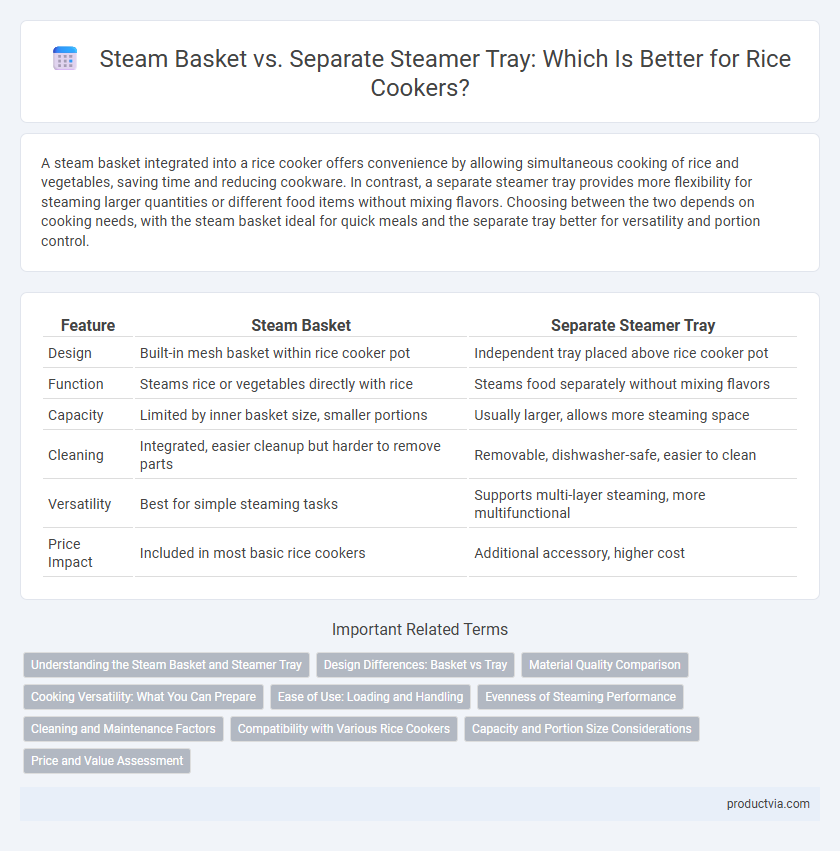 Steam Basket vs. Separate Steamer Tray: Which Is Better for Rice Cookers?

A steam basket integrated into a rice cooker offers convenience by allowing simultaneous cooking of rice and vegetables, saving time and reducing cookware. In contrast, a separate steamer tray provides more flexibility for steaming larger quantities or different food items without mixing flavors. Choosing between the two depends on cooking needs, with the steam basket ideal for quick meals and the separate tray better for versatility and portion control.

| Feature | Steam Basket | Separate Steamer Tray |
|---|---|---|
| Design | Built-in mesh basket within rice cooker pot | Independent tray placed above rice cooker pot |
| Function | Steams rice or vegetables directly with rice | Steams food separately without mixing flavors |
| Capacity | Limited by inner basket size, smaller portions | Usually larger, allows more steaming space |
| Cleaning | Integrated, easier cleanup but harder to remove parts | Removable, dishwasher-safe, easier to clean |
| Versatility | Best for simple steaming tasks | Supports multi-layer steaming, more multifunctional |
| Price Impact | Included in most basic rice cookers | Additional accessory, higher cost |

Important Related Terms

Understanding the Steam Basket and Steamer Tray
Design Differences: Basket vs Tray
Material Quality Comparison
Cooking Versatility: What You Can Prepare
Ease of Use: Loading and Handling
Evenness of Steaming Performance
Cleaning and Maintenance Factors
Compatibility with Various Rice Cookers
Capacity and Portion Size Considerations
Price and Value Assessment

productvia.com