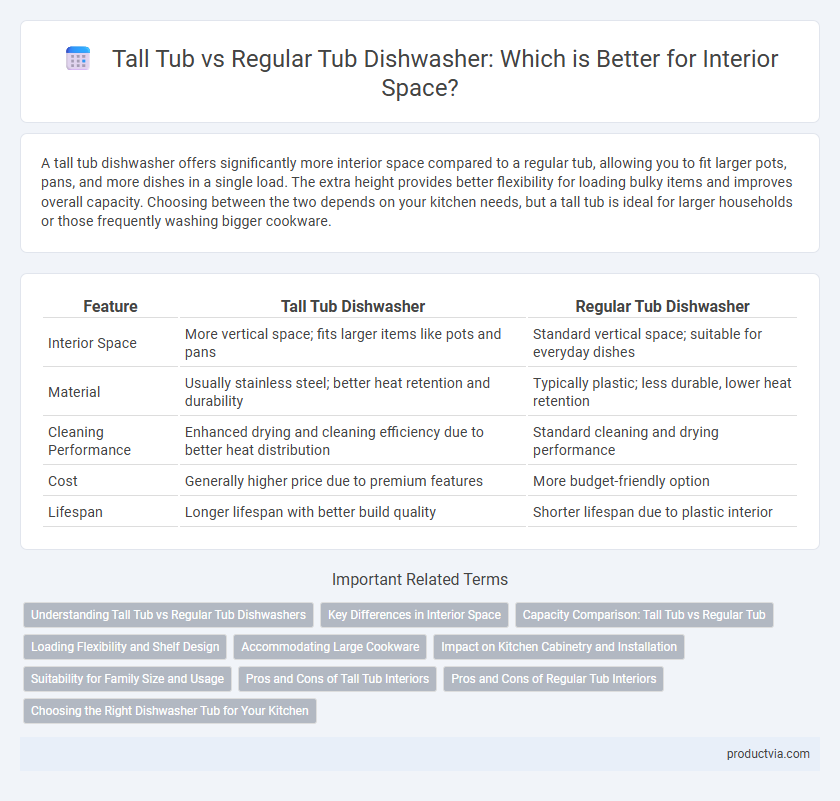 Tall Tub vs Regular Tub Dishwasher: Which is Better for Interior Space?

A tall tub dishwasher offers significantly more interior space compared to a regular tub, allowing you to fit larger pots, pans, and more dishes in a single load. The extra height provides better flexibility for loading bulky items and improves overall capacity. Choosing between the two depends on your kitchen needs, but a tall tub is ideal for larger households or those frequently washing bigger cookware.

| Feature | Tall Tub Dishwasher | Regular Tub Dishwasher |
|---|---|---|
| Interior Space | More vertical space; fits larger items like pots and pans | Standard vertical space; suitable for everyday dishes |
| Material | Usually stainless steel; better heat retention and durability | Typically plastic; less durable, lower heat retention |
| Cleaning Performance | Enhanced drying and cleaning efficiency due to better heat distribution | Standard cleaning and drying performance |
| Cost | Generally higher price due to premium features | More budget-friendly option |
| Lifespan | Longer lifespan with better build quality | Shorter lifespan due to plastic interior |

Important Related Terms

Understanding Tall Tub vs Regular Tub Dishwashers
Key Differences in Interior Space
Capacity Comparison: Tall Tub vs Regular Tub
Loading Flexibility and Shelf Design
Accommodating Large Cookware
Impact on Kitchen Cabinetry and Installation
Suitability for Family Size and Usage
Pros and Cons of Tall Tub Interiors
Pros and Cons of Regular Tub Interiors
Choosing the Right Dishwasher Tub for Your Kitchen

productvia.com