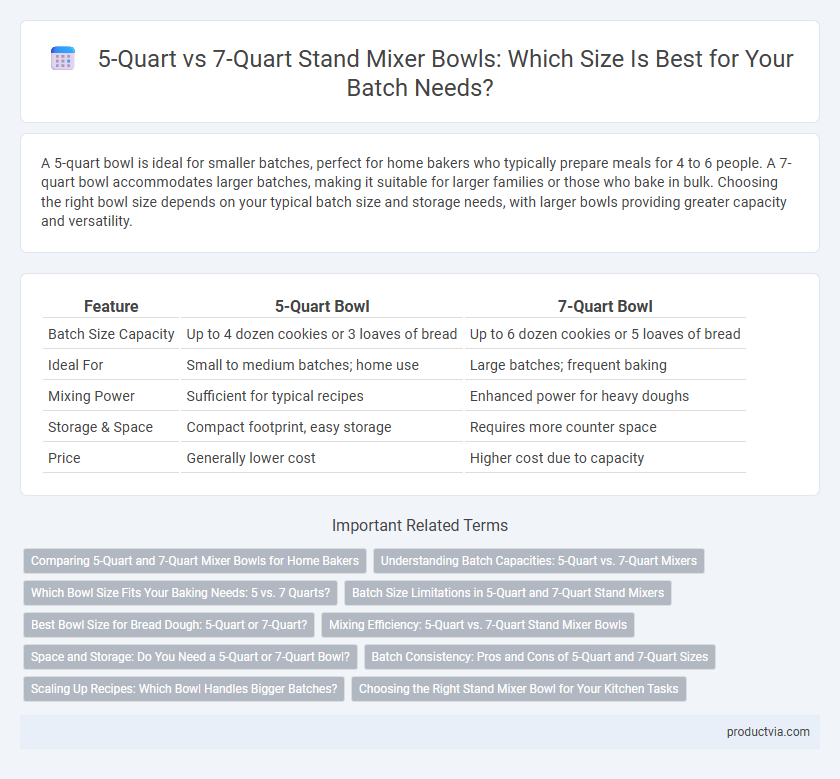 5-Quart vs 7-Quart Stand Mixer Bowls: Which Size Is Best for Your Batch Needs?

A 5-quart bowl is ideal for smaller batches, perfect for home bakers who typically prepare meals for 4 to 6 people. A 7-quart bowl accommodates larger batches, making it suitable for larger families or those who bake in bulk. Choosing the right bowl size depends on your typical batch size and storage needs, with larger bowls providing greater capacity and versatility.

| Feature | 5-Quart Bowl | 7-Quart Bowl |
|---|---|---|
| Batch Size Capacity | Up to 4 dozen cookies or 3 loaves of bread | Up to 6 dozen cookies or 5 loaves of bread |
| Ideal For | Small to medium batches; home use | Large batches; frequent baking |
| Mixing Power | Sufficient for typical recipes | Enhanced power for heavy doughs |
| Storage & Space | Compact footprint, easy storage | Requires more counter space |
| Price | Generally lower cost | Higher cost due to capacity |

Important Related Terms

Comparing 5-Quart and 7-Quart Mixer Bowls for Home Bakers
Understanding Batch Capacities: 5-Quart vs. 7-Quart Mixers
Which Bowl Size Fits Your Baking Needs: 5 vs. 7 Quarts?
Batch Size Limitations in 5-Quart and 7-Quart Stand Mixers
Best Bowl Size for Bread Dough: 5-Quart or 7-Quart?
Mixing Efficiency: 5-Quart vs. 7-Quart Stand Mixer Bowls
Space and Storage: Do You Need a 5-Quart or 7-Quart Bowl?
Batch Consistency: Pros and Cons of 5-Quart and 7-Quart Sizes
Scaling Up Recipes: Which Bowl Handles Bigger Batches?
Choosing the Right Stand Mixer Bowl for Your Kitchen Tasks

productvia.com