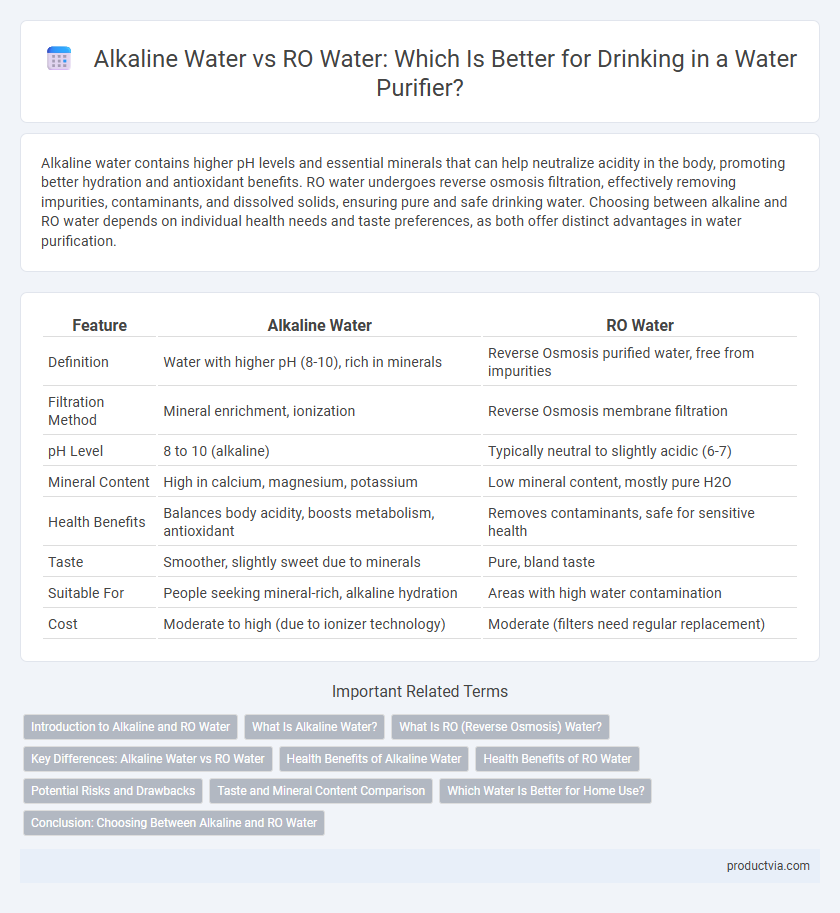 Alkaline Water vs RO Water: Which Is Better for Drinking in a Water Purifier?

Alkaline water contains higher pH levels and essential minerals that can help neutralize acidity in the body, promoting better hydration and antioxidant benefits. RO water undergoes reverse osmosis filtration, effectively removing impurities, contaminants, and dissolved solids, ensuring pure and safe drinking water. Choosing between alkaline and RO water depends on individual health needs and taste preferences, as both offer distinct advantages in water purification.

| Feature | Alkaline Water | RO Water |
|---|---|---|
| Definition | Water with higher pH (8-10), rich in minerals | Reverse Osmosis purified water, free from impurities |
| Filtration Method | Mineral enrichment, ionization | Reverse Osmosis membrane filtration |
| pH Level | 8 to 10 (alkaline) | Typically neutral to slightly acidic (6-7) |
| Mineral Content | High in calcium, magnesium, potassium | Low mineral content, mostly pure H2O |
| Health Benefits | Balances body acidity, boosts metabolism, antioxidant | Removes contaminants, safe for sensitive health |
| Taste | Smoother, slightly sweet due to minerals | Pure, bland taste |
| Suitable For | People seeking mineral-rich, alkaline hydration | Areas with high water contamination |
| Cost | Moderate to high (due to ionizer technology) | Moderate (filters need regular replacement) |

Important Related Terms

Introduction to Alkaline and RO Water
What Is Alkaline Water?
What Is RO (Reverse Osmosis) Water?
Key Differences: Alkaline Water vs RO Water
Health Benefits of Alkaline Water
Health Benefits of RO Water
Potential Risks and Drawbacks
Taste and Mineral Content Comparison
Which Water Is Better for Home Use?
Conclusion: Choosing Between Alkaline and RO Water

productvia.com