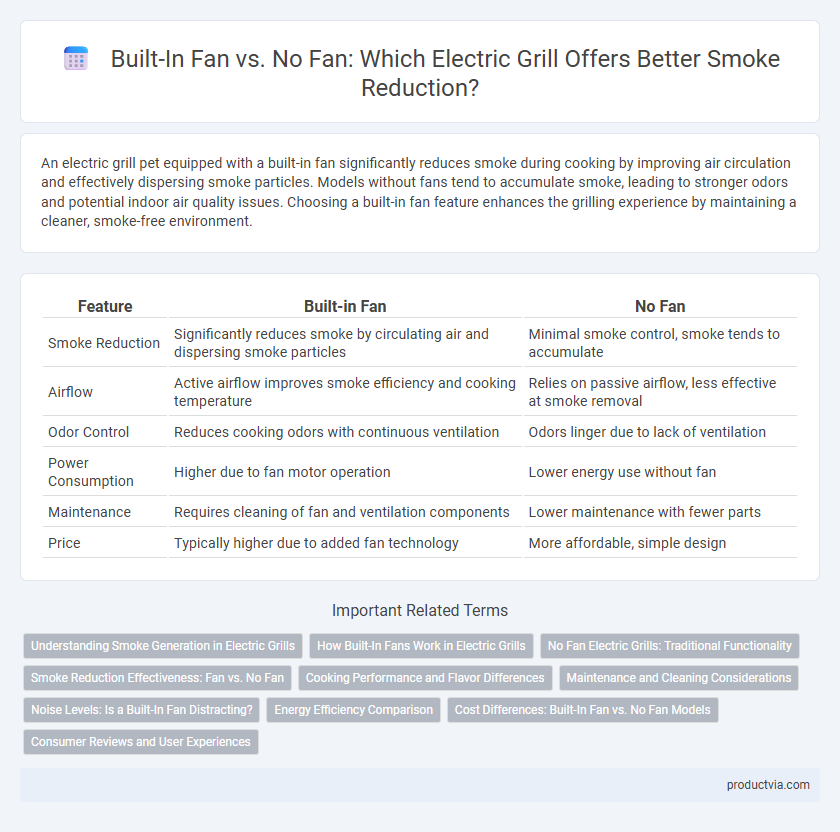 Built-In Fan vs. No Fan: Which Electric Grill Offers Better Smoke Reduction?

An electric grill pet equipped with a built-in fan significantly reduces smoke during cooking by improving air circulation and effectively dispersing smoke particles. Models without fans tend to accumulate smoke, leading to stronger odors and potential indoor air quality issues. Choosing a built-in fan feature enhances the grilling experience by maintaining a cleaner, smoke-free environment.

| Feature | Built-in Fan | No Fan |
|---|---|---|
| Smoke Reduction | Significantly reduces smoke by circulating air and dispersing smoke particles | Minimal smoke control, smoke tends to accumulate |
| Airflow | Active airflow improves smoke efficiency and cooking temperature | Relies on passive airflow, less effective at smoke removal |
| Odor Control | Reduces cooking odors with continuous ventilation | Odors linger due to lack of ventilation |
| Power Consumption | Higher due to fan motor operation | Lower energy use without fan |
| Maintenance | Requires cleaning of fan and ventilation components | Lower maintenance with fewer parts |
| Price | Typically higher due to added fan technology | More affordable, simple design |

Important Related Terms

Understanding Smoke Generation in Electric Grills
How Built-In Fans Work in Electric Grills
No Fan Electric Grills: Traditional Functionality
Smoke Reduction Effectiveness: Fan vs. No Fan
Cooking Performance and Flavor Differences
Maintenance and Cleaning Considerations
Noise Levels: Is a Built-In Fan Distracting?
Energy Efficiency Comparison
Cost Differences: Built-In Fan vs. No Fan Models
Consumer Reviews and User Experiences

productvia.com