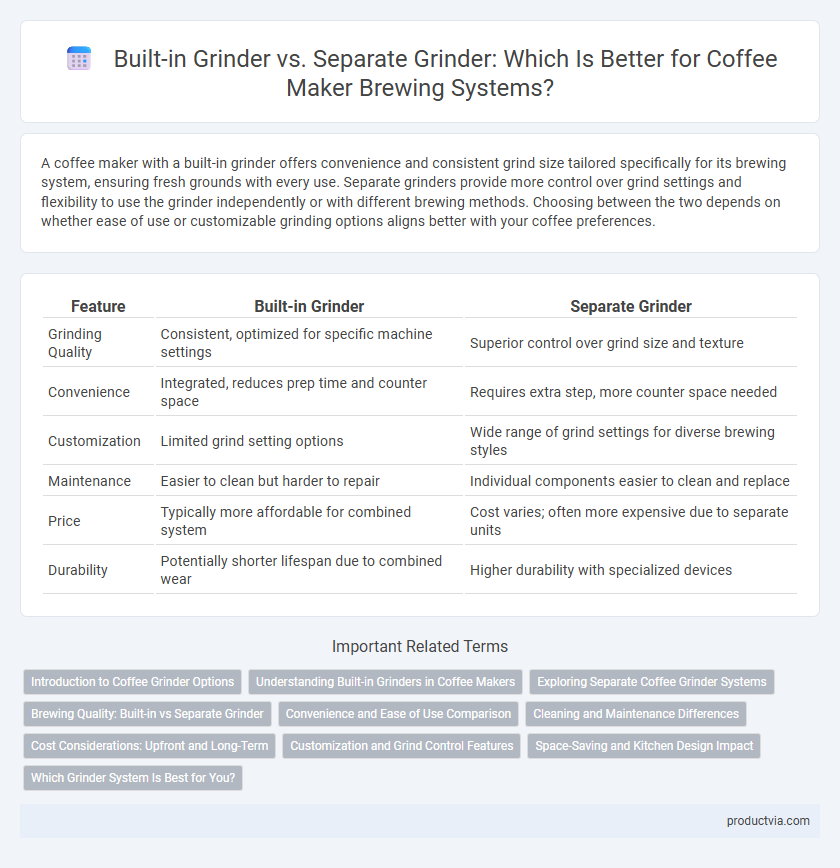 Built-in Grinder vs. Separate Grinder: Which Is Better for Coffee Maker Brewing Systems?

A coffee maker with a built-in grinder offers convenience and consistent grind size tailored specifically for its brewing system, ensuring fresh grounds with every use. Separate grinders provide more control over grind settings and flexibility to use the grinder independently or with different brewing methods. Choosing between the two depends on whether ease of use or customizable grinding options aligns better with your coffee preferences.

| Feature | Built-in Grinder | Separate Grinder |
|---|---|---|
| Grinding Quality | Consistent, optimized for specific machine settings | Superior control over grind size and texture |
| Convenience | Integrated, reduces prep time and counter space | Requires extra step, more counter space needed |
| Customization | Limited grind setting options | Wide range of grind settings for diverse brewing styles |
| Maintenance | Easier to clean but harder to repair | Individual components easier to clean and replace |
| Price | Typically more affordable for combined system | Cost varies; often more expensive due to separate units |
| Durability | Potentially shorter lifespan due to combined wear | Higher durability with specialized devices |

Important Related Terms

Introduction to Coffee Grinder Options
Understanding Built-in Grinders in Coffee Makers
Exploring Separate Coffee Grinder Systems
Brewing Quality: Built-in vs Separate Grinder
Convenience and Ease of Use Comparison
Cleaning and Maintenance Differences
Cost Considerations: Upfront and Long-Term
Customization and Grind Control Features
Space-Saving and Kitchen Design Impact
Which Grinder System Is Best for You?

productvia.com