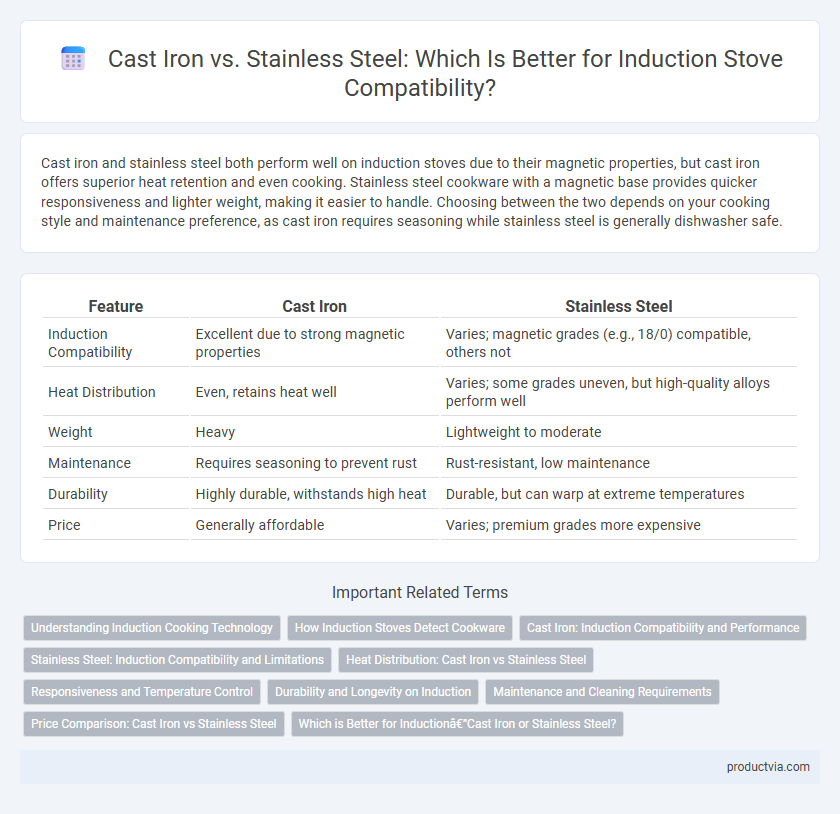 Cast Iron vs. Stainless Steel: Which Is Better for Induction Stove Compatibility?

Cast iron and stainless steel both perform well on induction stoves due to their magnetic properties, but cast iron offers superior heat retention and even cooking. Stainless steel cookware with a magnetic base provides quicker responsiveness and lighter weight, making it easier to handle. Choosing between the two depends on your cooking style and maintenance preference, as cast iron requires seasoning while stainless steel is generally dishwasher safe.

| Feature | Cast Iron | Stainless Steel |
|---|---|---|
| Induction Compatibility | Excellent due to strong magnetic properties | Varies; magnetic grades (e.g., 18/0) compatible, others not |
| Heat Distribution | Even, retains heat well | Varies; some grades uneven, but high-quality alloys perform well |
| Weight | Heavy | Lightweight to moderate |
| Maintenance | Requires seasoning to prevent rust | Rust-resistant, low maintenance |
| Durability | Highly durable, withstands high heat | Durable, but can warp at extreme temperatures |
| Price | Generally affordable | Varies; premium grades more expensive |

Important Related Terms

Understanding Induction Cooking Technology
How Induction Stoves Detect Cookware
Cast Iron: Induction Compatibility and Performance
Stainless Steel: Induction Compatibility and Limitations
Heat Distribution: Cast Iron vs Stainless Steel
Responsiveness and Temperature Control
Durability and Longevity on Induction
Maintenance and Cleaning Requirements
Price Comparison: Cast Iron vs Stainless Steel
Which is Better for Inductionâ€"Cast Iron or Stainless Steel?

productvia.com