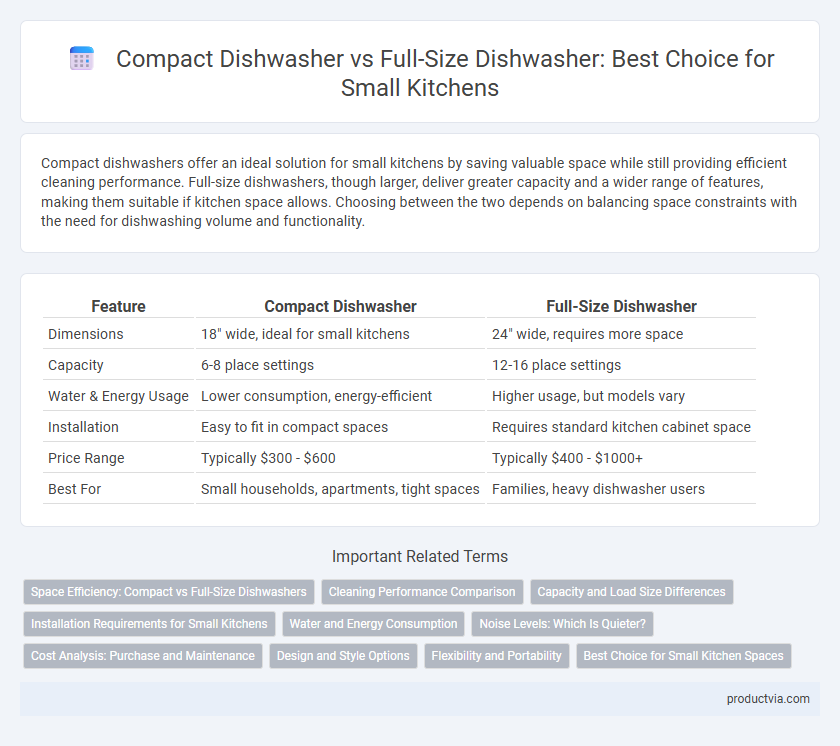 Compact Dishwasher vs Full-Size Dishwasher: Best Choice for Small Kitchens

Compact dishwashers offer an ideal solution for small kitchens by saving valuable space while still providing efficient cleaning performance. Full-size dishwashers, though larger, deliver greater capacity and a wider range of features, making them suitable if kitchen space allows. Choosing between the two depends on balancing space constraints with the need for dishwashing volume and functionality.

| Feature | Compact Dishwasher | Full-Size Dishwasher |
|---|---|---|
| Dimensions | 18" wide, ideal for small kitchens | 24" wide, requires more space |
| Capacity | 6-8 place settings | 12-16 place settings |
| Water & Energy Usage | Lower consumption, energy-efficient | Higher usage, but models vary |
| Installation | Easy to fit in compact spaces | Requires standard kitchen cabinet space |
| Price Range | Typically \$300 - \$600 | Typically \$400 - \$1000+ |
| Best For | Small households, apartments, tight spaces | Families, heavy dishwasher users |

Important Related Terms

Space Efficiency: Compact vs Full-Size Dishwashers
Cleaning Performance Comparison
Capacity and Load Size Differences
Installation Requirements for Small Kitchens
Water and Energy Consumption
Noise Levels: Which Is Quieter?
Cost Analysis: Purchase and Maintenance
Design and Style Options
Flexibility and Portability
Best Choice for Small Kitchen Spaces

productvia.com