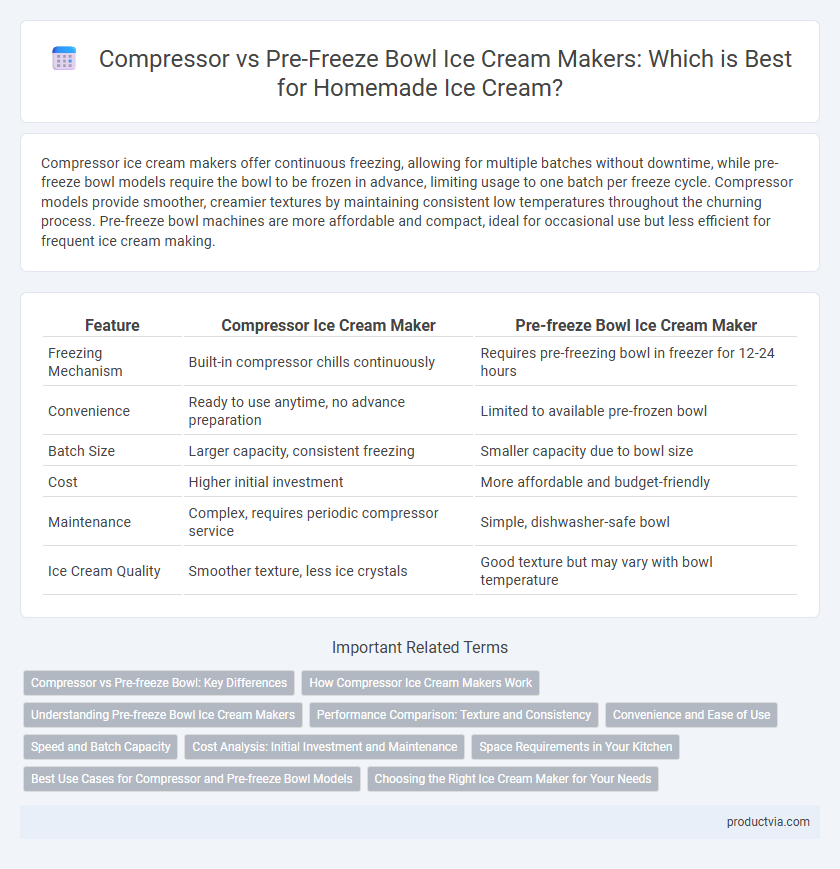 Compressor vs Pre-Freeze Bowl Ice Cream Makers: Which is Best for Homemade Ice Cream?

Compressor ice cream makers offer continuous freezing, allowing for multiple batches without downtime, while pre-freeze bowl models require the bowl to be frozen in advance, limiting usage to one batch per freeze cycle. Compressor models provide smoother, creamier textures by maintaining consistent low temperatures throughout the churning process. Pre-freeze bowl machines are more affordable and compact, ideal for occasional use but less efficient for frequent ice cream making.

| Feature | Compressor Ice Cream Maker | Pre-freeze Bowl Ice Cream Maker |
|---|---|---|
| Freezing Mechanism | Built-in compressor chills continuously | Requires pre-freezing bowl in freezer for 12-24 hours |
| Convenience | Ready to use anytime, no advance preparation | Limited to available pre-frozen bowl |
| Batch Size | Larger capacity, consistent freezing | Smaller capacity due to bowl size |
| Cost | Higher initial investment | More affordable and budget-friendly |
| Maintenance | Complex, requires periodic compressor service | Simple, dishwasher-safe bowl |
| Ice Cream Quality | Smoother texture, less ice crystals | Good texture but may vary with bowl temperature |

Important Related Terms

Compressor vs Pre-freeze Bowl: Key Differences
How Compressor Ice Cream Makers Work
Understanding Pre-freeze Bowl Ice Cream Makers
Performance Comparison: Texture and Consistency
Convenience and Ease of Use
Speed and Batch Capacity
Cost Analysis: Initial Investment and Maintenance
Space Requirements in Your Kitchen
Best Use Cases for Compressor and Pre-freeze Bowl Models
Choosing the Right Ice Cream Maker for Your Needs

productvia.com