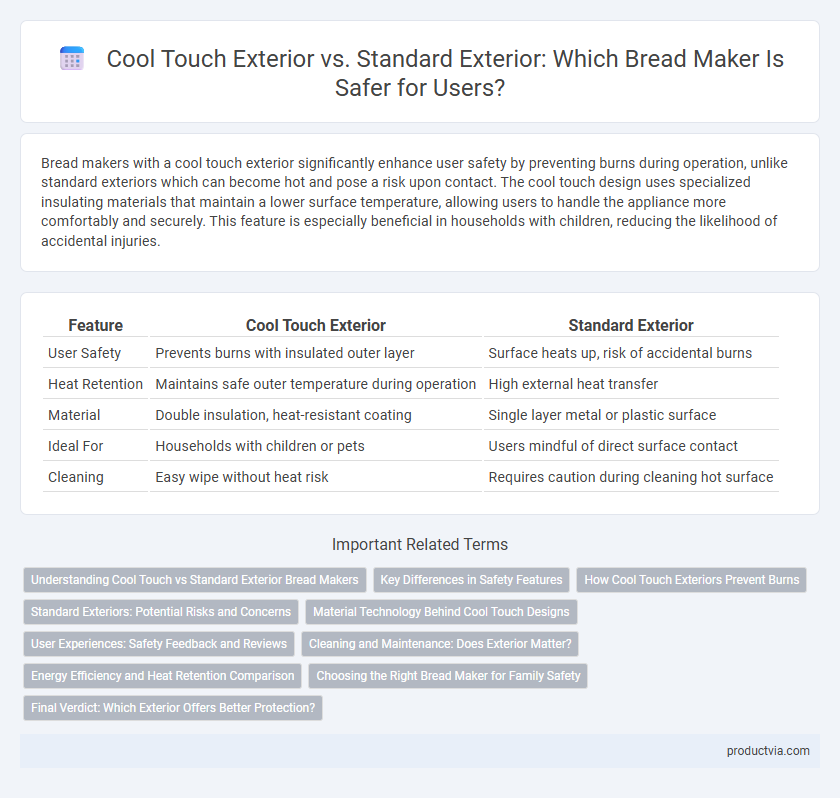 Cool Touch Exterior vs. Standard Exterior: Which Bread Maker Is Safer for Users?

Bread makers with a cool touch exterior significantly enhance user safety by preventing burns during operation, unlike standard exteriors which can become hot and pose a risk upon contact. The cool touch design uses specialized insulating materials that maintain a lower surface temperature, allowing users to handle the appliance more comfortably and securely. This feature is especially beneficial in households with children, reducing the likelihood of accidental injuries.

| Feature | Cool Touch Exterior | Standard Exterior |
|---|---|---|
| User Safety | Prevents burns with insulated outer layer | Surface heats up, risk of accidental burns |
| Heat Retention | Maintains safe outer temperature during operation | High external heat transfer |
| Material | Double insulation, heat-resistant coating | Single layer metal or plastic surface |
| Ideal For | Households with children or pets | Users mindful of direct surface contact |
| Cleaning | Easy wipe without heat risk | Requires caution during cleaning hot surface |

Important Related Terms

Understanding Cool Touch vs Standard Exterior Bread Makers
Key Differences in Safety Features
How Cool Touch Exteriors Prevent Burns
Standard Exteriors: Potential Risks and Concerns
Material Technology Behind Cool Touch Designs
User Experiences: Safety Feedback and Reviews
Cleaning and Maintenance: Does Exterior Matter?
Energy Efficiency and Heat Retention Comparison
Choosing the Right Bread Maker for Family Safety
Final Verdict: Which Exterior Offers Better Protection?

productvia.com