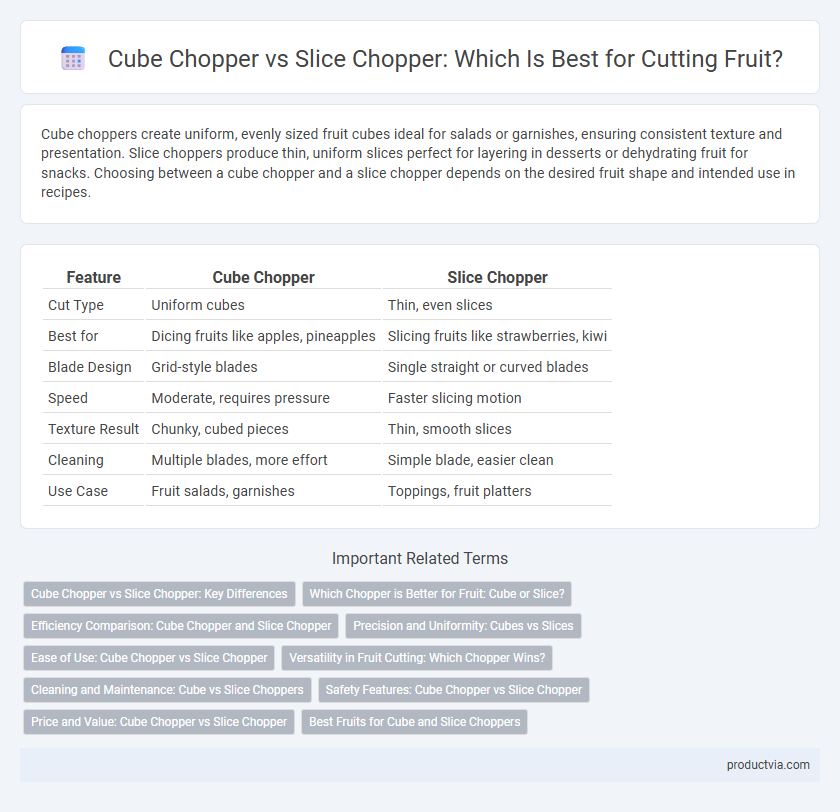 Cube Chopper vs Slice Chopper: Which Is Best for Cutting Fruit?

Cube choppers create uniform, evenly sized fruit cubes ideal for salads or garnishes, ensuring consistent texture and presentation. Slice choppers produce thin, uniform slices perfect for layering in desserts or dehydrating fruit for snacks. Choosing between a cube chopper and a slice chopper depends on the desired fruit shape and intended use in recipes.

| Feature | Cube Chopper | Slice Chopper |
|---|---|---|
| Cut Type | Uniform cubes | Thin, even slices |
| Best for | Dicing fruits like apples, pineapples | Slicing fruits like strawberries, kiwi |
| Blade Design | Grid-style blades | Single straight or curved blades |
| Speed | Moderate, requires pressure | Faster slicing motion |
| Texture Result | Chunky, cubed pieces | Thin, smooth slices |
| Cleaning | Multiple blades, more effort | Simple blade, easier clean |
| Use Case | Fruit salads, garnishes | Toppings, fruit platters |

Important Related Terms

Cube Chopper vs Slice Chopper: Key Differences
Which Chopper is Better for Fruit: Cube or Slice?
Efficiency Comparison: Cube Chopper and Slice Chopper
Precision and Uniformity: Cubes vs Slices
Ease of Use: Cube Chopper vs Slice Chopper
Versatility in Fruit Cutting: Which Chopper Wins?
Cleaning and Maintenance: Cube vs Slice Choppers
Safety Features: Cube Chopper vs Slice Chopper
Price and Value: Cube Chopper vs Slice Chopper
Best Fruits for Cube and Slice Choppers

productvia.com