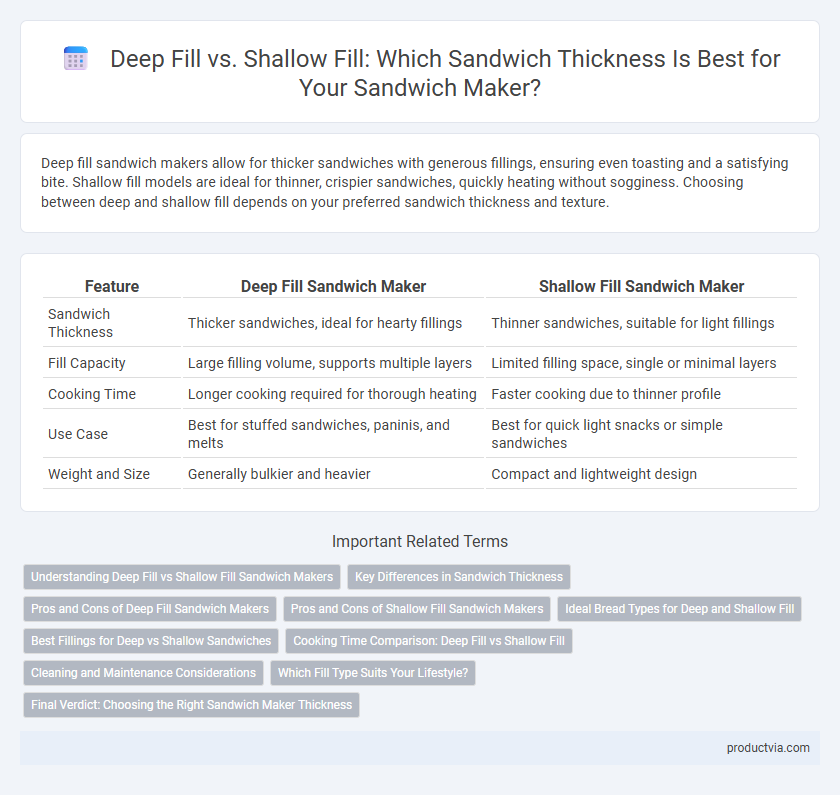 Deep Fill vs. Shallow Fill: Which Sandwich Thickness Is Best for Your Sandwich Maker?

Deep fill sandwich makers allow for thicker sandwiches with generous fillings, ensuring even toasting and a satisfying bite. Shallow fill models are ideal for thinner, crispier sandwiches, quickly heating without sogginess. Choosing between deep and shallow fill depends on your preferred sandwich thickness and texture.

| Feature | Deep Fill Sandwich Maker | Shallow Fill Sandwich Maker |
|---|---|---|
| Sandwich Thickness | Thicker sandwiches, ideal for hearty fillings | Thinner sandwiches, suitable for light fillings |
| Fill Capacity | Large filling volume, supports multiple layers | Limited filling space, single or minimal layers |
| Cooking Time | Longer cooking required for thorough heating | Faster cooking due to thinner profile |
| Use Case | Best for stuffed sandwiches, paninis, and melts | Best for quick light snacks or simple sandwiches |
| Weight and Size | Generally bulkier and heavier | Compact and lightweight design |

Important Related Terms

Understanding Deep Fill vs Shallow Fill Sandwich Makers
Key Differences in Sandwich Thickness
Pros and Cons of Deep Fill Sandwich Makers
Pros and Cons of Shallow Fill Sandwich Makers
Ideal Bread Types for Deep and Shallow Fill
Best Fillings for Deep vs Shallow Sandwiches
Cooking Time Comparison: Deep Fill vs Shallow Fill
Cleaning and Maintenance Considerations
Which Fill Type Suits Your Lifestyle?
Final Verdict: Choosing the Right Sandwich Maker Thickness

productvia.com