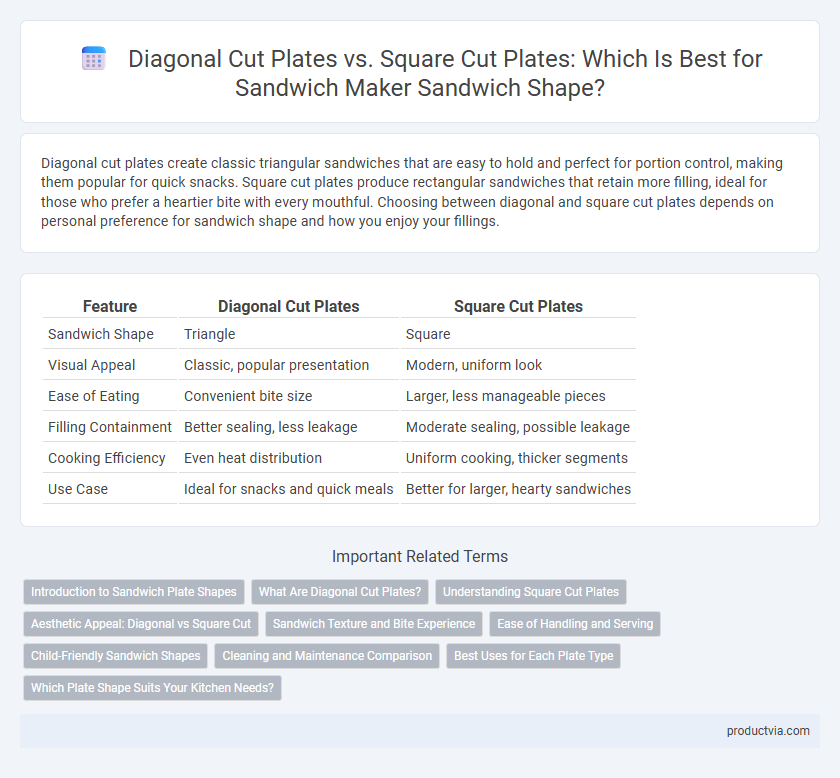 Diagonal Cut Plates vs. Square Cut Plates: Which Is Best for Sandwich Maker Sandwich Shape?

Diagonal cut plates create classic triangular sandwiches that are easy to hold and perfect for portion control, making them popular for quick snacks. Square cut plates produce rectangular sandwiches that retain more filling, ideal for those who prefer a heartier bite with every mouthful. Choosing between diagonal and square cut plates depends on personal preference for sandwich shape and how you enjoy your fillings.

| Feature | Diagonal Cut Plates | Square Cut Plates |
|---|---|---|
| Sandwich Shape | Triangle | Square |
| Visual Appeal | Classic, popular presentation | Modern, uniform look |
| Ease of Eating | Convenient bite size | Larger, less manageable pieces |
| Filling Containment | Better sealing, less leakage | Moderate sealing, possible leakage |
| Cooking Efficiency | Even heat distribution | Uniform cooking, thicker segments |
| Use Case | Ideal for snacks and quick meals | Better for larger, hearty sandwiches |

Important Related Terms

Introduction to Sandwich Plate Shapes
What Are Diagonal Cut Plates?
Understanding Square Cut Plates
Aesthetic Appeal: Diagonal vs Square Cut
Sandwich Texture and Bite Experience
Ease of Handling and Serving
Child-Friendly Sandwich Shapes
Cleaning and Maintenance Comparison
Best Uses for Each Plate Type
Which Plate Shape Suits Your Kitchen Needs?

productvia.com