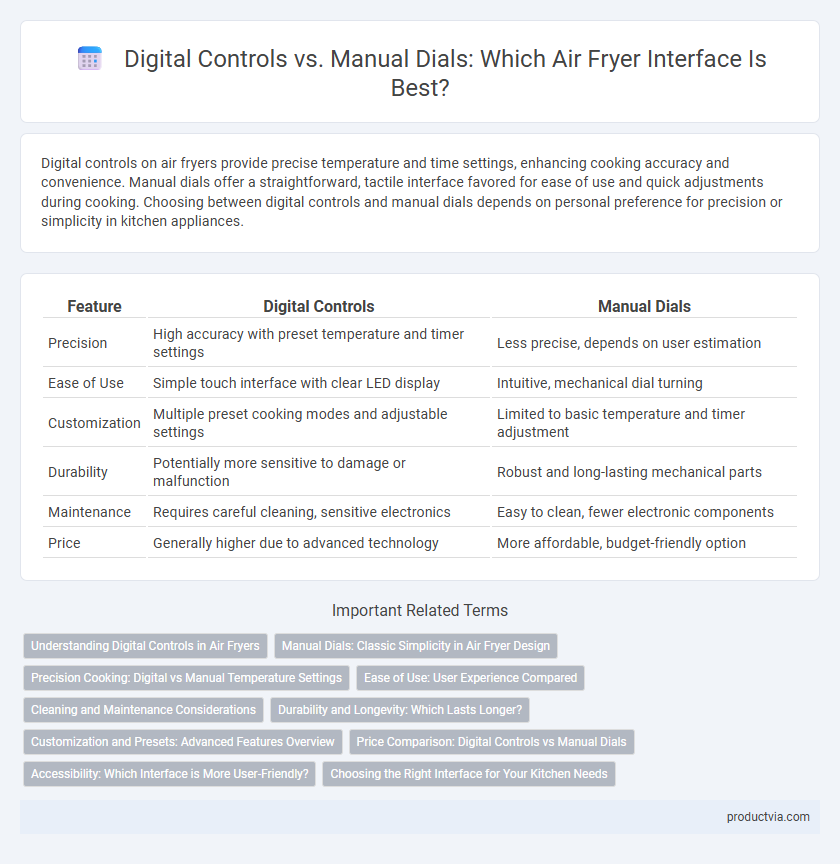 Digital Controls vs. Manual Dials: Which Air Fryer Interface Is Best?

Digital controls on air fryers provide precise temperature and time settings, enhancing cooking accuracy and convenience. Manual dials offer a straightforward, tactile interface favored for ease of use and quick adjustments during cooking. Choosing between digital controls and manual dials depends on personal preference for precision or simplicity in kitchen appliances.

| Feature | Digital Controls | Manual Dials |
|---|---|---|
| Precision | High accuracy with preset temperature and timer settings | Less precise, depends on user estimation |
| Ease of Use | Simple touch interface with clear LED display | Intuitive, mechanical dial turning |
| Customization | Multiple preset cooking modes and adjustable settings | Limited to basic temperature and timer adjustment |
| Durability | Potentially more sensitive to damage or malfunction | Robust and long-lasting mechanical parts |
| Maintenance | Requires careful cleaning, sensitive electronics | Easy to clean, fewer electronic components |
| Price | Generally higher due to advanced technology | More affordable, budget-friendly option |

Important Related Terms

Understanding Digital Controls in Air Fryers
Manual Dials: Classic Simplicity in Air Fryer Design
Precision Cooking: Digital vs Manual Temperature Settings
Ease of Use: User Experience Compared
Cleaning and Maintenance Considerations
Durability and Longevity: Which Lasts Longer?
Customization and Presets: Advanced Features Overview
Price Comparison: Digital Controls vs Manual Dials
Accessibility: Which Interface is More User-Friendly?
Choosing the Right Interface for Your Kitchen Needs

productvia.com