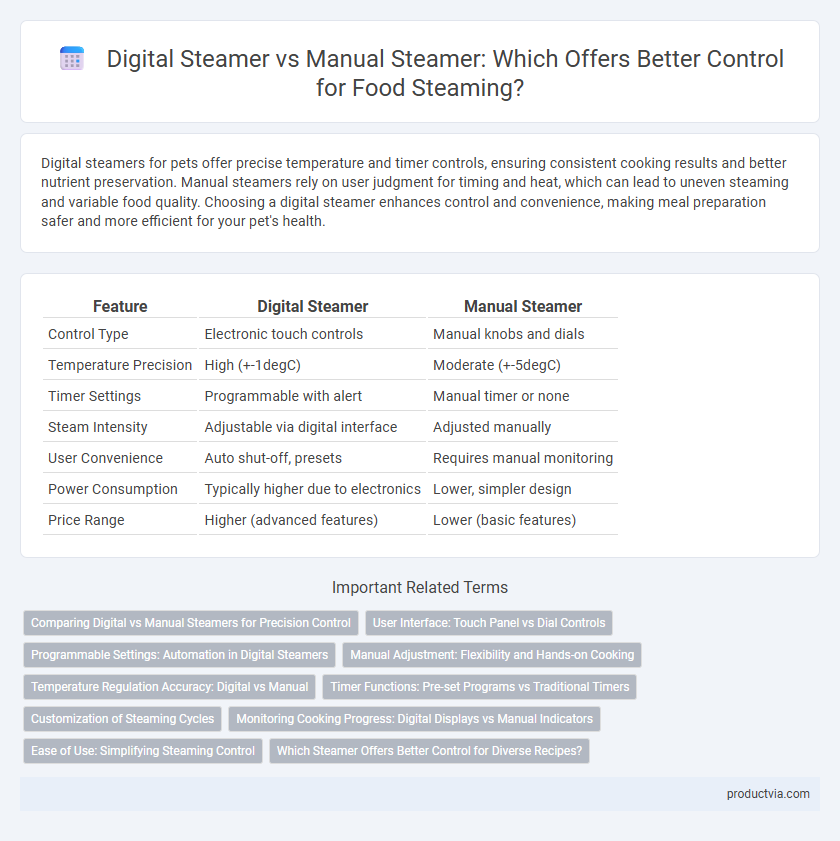 Digital Steamer vs Manual Steamer: Which Offers Better Control for Food Steaming?

Digital steamers for pets offer precise temperature and timer controls, ensuring consistent cooking results and better nutrient preservation. Manual steamers rely on user judgment for timing and heat, which can lead to uneven steaming and variable food quality. Choosing a digital steamer enhances control and convenience, making meal preparation safer and more efficient for your pet's health.

| Feature | Digital Steamer | Manual Steamer |
|---|---|---|
| Control Type | Electronic touch controls | Manual knobs and dials |
| Temperature Precision | High (+-1degC) | Moderate (+-5degC) |
| Timer Settings | Programmable with alert | Manual timer or none |
| Steam Intensity | Adjustable via digital interface | Adjusted manually |
| User Convenience | Auto shut-off, presets | Requires manual monitoring |
| Power Consumption | Typically higher due to electronics | Lower, simpler design |
| Price Range | Higher (advanced features) | Lower (basic features) |

Important Related Terms

Comparing Digital vs Manual Steamers for Precision Control
User Interface: Touch Panel vs Dial Controls
Programmable Settings: Automation in Digital Steamers
Manual Adjustment: Flexibility and Hands-on Cooking
Temperature Regulation Accuracy: Digital vs Manual
Timer Functions: Pre-set Programs vs Traditional Timers
Customization of Steaming Cycles
Monitoring Cooking Progress: Digital Displays vs Manual Indicators
Ease of Use: Simplifying Steaming Control
Which Steamer Offers Better Control for Diverse Recipes?

productvia.com