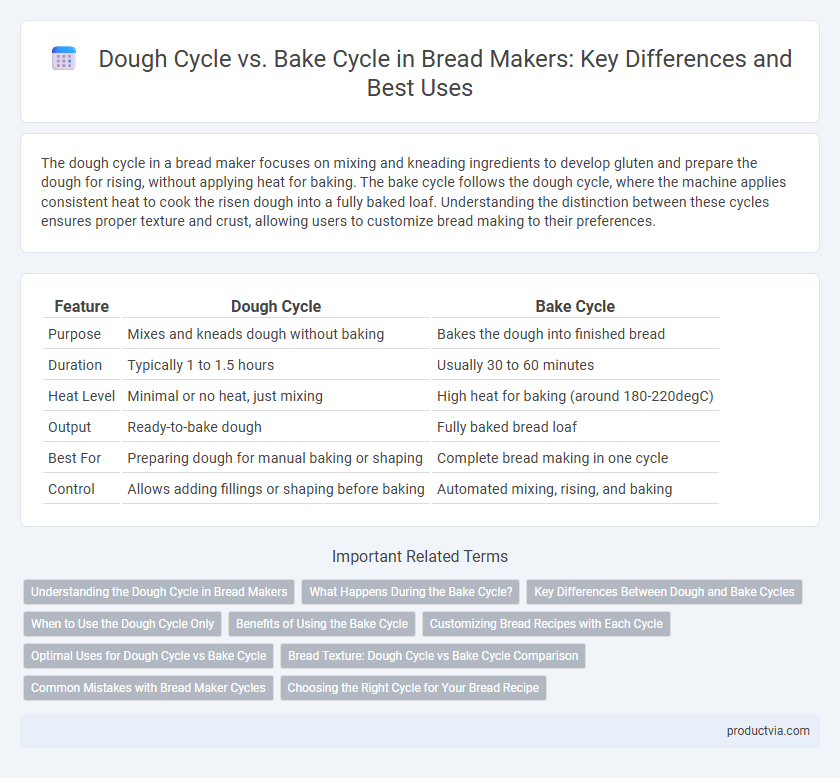 Dough Cycle vs. Bake Cycle in Bread Makers: Key Differences and Best Uses

The dough cycle in a bread maker focuses on mixing and kneading ingredients to develop gluten and prepare the dough for rising, without applying heat for baking. The bake cycle follows the dough cycle, where the machine applies consistent heat to cook the risen dough into a fully baked loaf. Understanding the distinction between these cycles ensures proper texture and crust, allowing users to customize bread making to their preferences.

| Feature | Dough Cycle | Bake Cycle |
|---|---|---|
| Purpose | Mixes and kneads dough without baking | Bakes the dough into finished bread |
| Duration | Typically 1 to 1.5 hours | Usually 30 to 60 minutes |
| Heat Level | Minimal or no heat, just mixing | High heat for baking (around 180-220degC) |
| Output | Ready-to-bake dough | Fully baked bread loaf |
| Best For | Preparing dough for manual baking or shaping | Complete bread making in one cycle |
| Control | Allows adding fillings or shaping before baking | Automated mixing, rising, and baking |

Important Related Terms

Understanding the Dough Cycle in Bread Makers
What Happens During the Bake Cycle?
Key Differences Between Dough and Bake Cycles
When to Use the Dough Cycle Only
Benefits of Using the Bake Cycle
Customizing Bread Recipes with Each Cycle
Optimal Uses for Dough Cycle vs Bake Cycle
Bread Texture: Dough Cycle vs Bake Cycle Comparison
Common Mistakes with Bread Maker Cycles
Choosing the Right Cycle for Your Bread Recipe

productvia.com