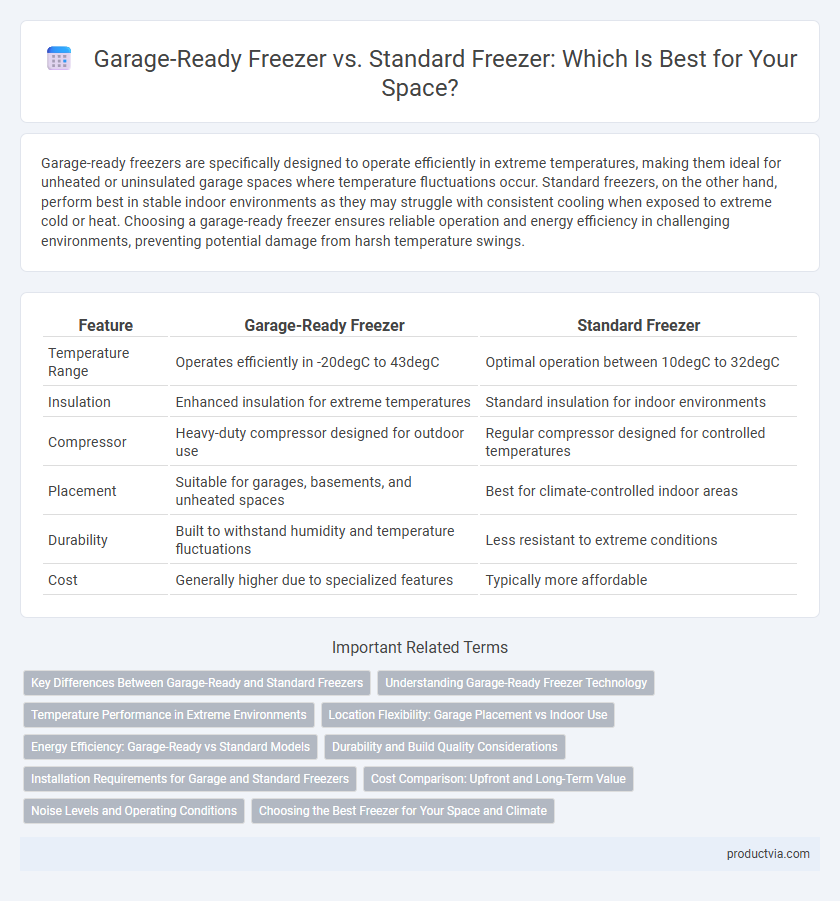 Garage-Ready Freezer vs. Standard Freezer: Which Is Best for Your Space?

Garage-ready freezers are specifically designed to operate efficiently in extreme temperatures, making them ideal for unheated or uninsulated garage spaces where temperature fluctuations occur. Standard freezers, on the other hand, perform best in stable indoor environments as they may struggle with consistent cooling when exposed to extreme cold or heat. Choosing a garage-ready freezer ensures reliable operation and energy efficiency in challenging environments, preventing potential damage from harsh temperature swings.

| Feature | Garage-Ready Freezer | Standard Freezer |
|---|---|---|
| Temperature Range | Operates efficiently in -20degC to 43degC | Optimal operation between 10degC to 32degC |
| Insulation | Enhanced insulation for extreme temperatures | Standard insulation for indoor environments |
| Compressor | Heavy-duty compressor designed for outdoor use | Regular compressor designed for controlled temperatures |
| Placement | Suitable for garages, basements, and unheated spaces | Best for climate-controlled indoor areas |
| Durability | Built to withstand humidity and temperature fluctuations | Less resistant to extreme conditions |
| Cost | Generally higher due to specialized features | Typically more affordable |

Important Related Terms

Key Differences Between Garage-Ready and Standard Freezers
Understanding Garage-Ready Freezer Technology
Temperature Performance in Extreme Environments
Location Flexibility: Garage Placement vs Indoor Use
Energy Efficiency: Garage-Ready vs Standard Models
Durability and Build Quality Considerations
Installation Requirements for Garage and Standard Freezers
Cost Comparison: Upfront and Long-Term Value
Noise Levels and Operating Conditions
Choosing the Best Freezer for Your Space and Climate

productvia.com