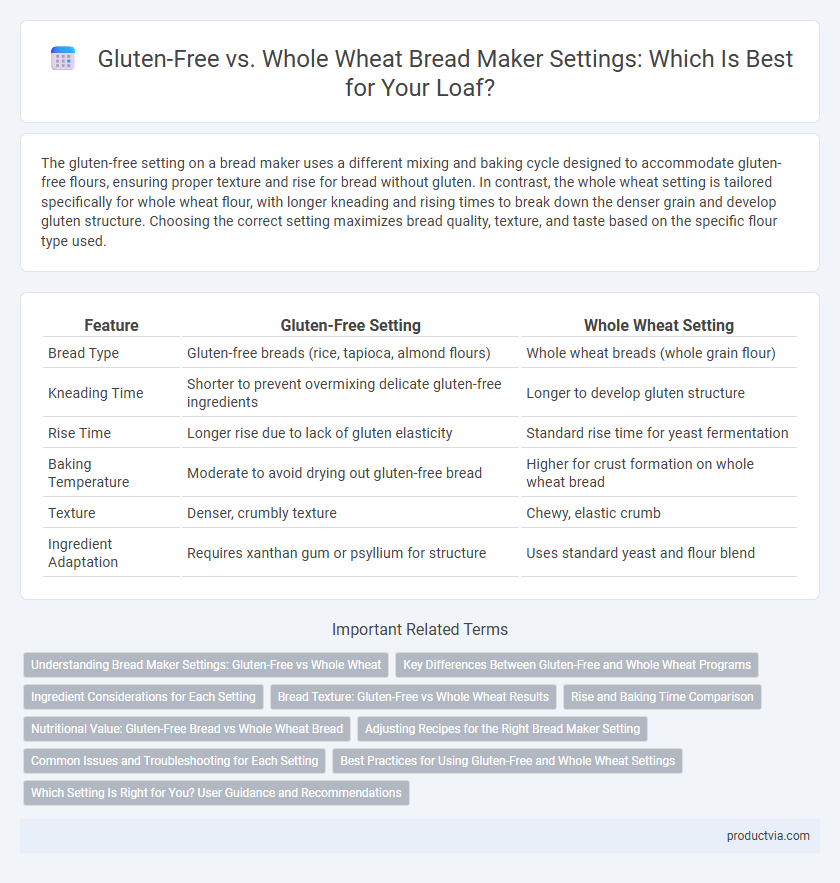 Gluten-Free vs. Whole Wheat Bread Maker Settings: Which Is Best for Your Loaf?

The gluten-free setting on a bread maker uses a different mixing and baking cycle designed to accommodate gluten-free flours, ensuring proper texture and rise for bread without gluten. In contrast, the whole wheat setting is tailored specifically for whole wheat flour, with longer kneading and rising times to break down the denser grain and develop gluten structure. Choosing the correct setting maximizes bread quality, texture, and taste based on the specific flour type used.

| Feature | Gluten-Free Setting | Whole Wheat Setting |
|---|---|---|
| Bread Type | Gluten-free breads (rice, tapioca, almond flours) | Whole wheat breads (whole grain flour) |
| Kneading Time | Shorter to prevent overmixing delicate gluten-free ingredients | Longer to develop gluten structure |
| Rise Time | Longer rise due to lack of gluten elasticity | Standard rise time for yeast fermentation |
| Baking Temperature | Moderate to avoid drying out gluten-free bread | Higher for crust formation on whole wheat bread |
| Texture | Denser, crumbly texture | Chewy, elastic crumb |
| Ingredient Adaptation | Requires xanthan gum or psyllium for structure | Uses standard yeast and flour blend |

Important Related Terms

Understanding Bread Maker Settings: Gluten-Free vs Whole Wheat
Key Differences Between Gluten-Free and Whole Wheat Programs
Ingredient Considerations for Each Setting
Bread Texture: Gluten-Free vs Whole Wheat Results
Rise and Baking Time Comparison
Nutritional Value: Gluten-Free Bread vs Whole Wheat Bread
Adjusting Recipes for the Right Bread Maker Setting
Common Issues and Troubleshooting for Each Setting
Best Practices for Using Gluten-Free and Whole Wheat Settings
Which Setting Is Right for You? User Guidance and Recommendations

productvia.com