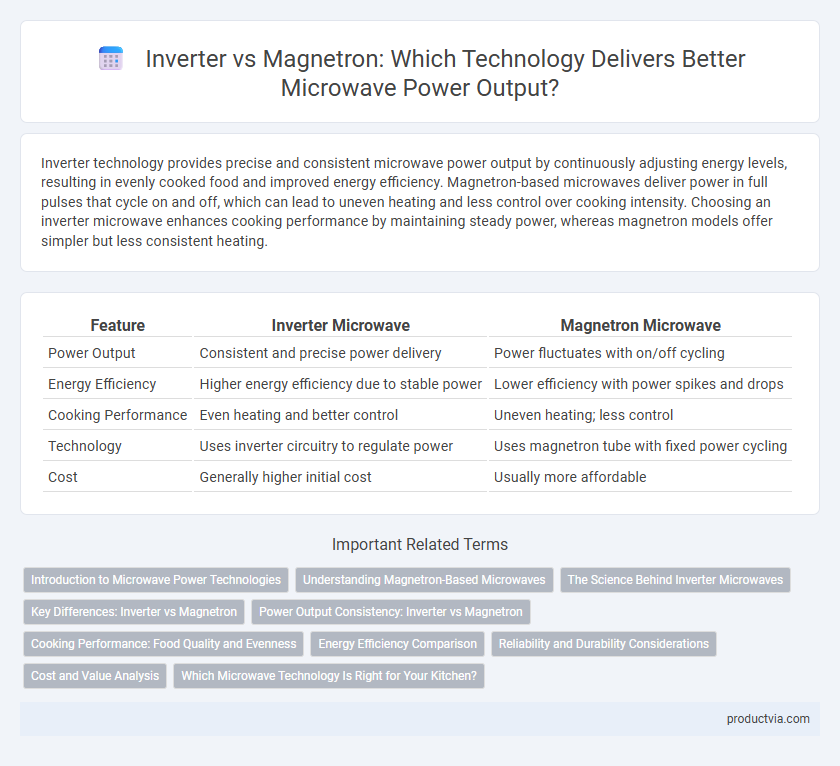 Inverter vs Magnetron: Which Technology Delivers Better Microwave Power Output?

Inverter technology provides precise and consistent microwave power output by continuously adjusting energy levels, resulting in evenly cooked food and improved energy efficiency. Magnetron-based microwaves deliver power in full pulses that cycle on and off, which can lead to uneven heating and less control over cooking intensity. Choosing an inverter microwave enhances cooking performance by maintaining steady power, whereas magnetron models offer simpler but less consistent heating.

| Feature | Inverter Microwave | Magnetron Microwave |
|---|---|---|
| Power Output | Consistent and precise power delivery | Power fluctuates with on/off cycling |
| Energy Efficiency | Higher energy efficiency due to stable power | Lower efficiency with power spikes and drops |
| Cooking Performance | Even heating and better control | Uneven heating; less control |
| Technology | Uses inverter circuitry to regulate power | Uses magnetron tube with fixed power cycling |
| Cost | Generally higher initial cost | Usually more affordable |

Important Related Terms

Introduction to Microwave Power Technologies
Understanding Magnetron-Based Microwaves
The Science Behind Inverter Microwaves
Key Differences: Inverter vs Magnetron
Power Output Consistency: Inverter vs Magnetron
Cooking Performance: Food Quality and Evenness
Energy Efficiency Comparison
Reliability and Durability Considerations
Cost and Value Analysis
Which Microwave Technology Is Right for Your Kitchen?

productvia.com