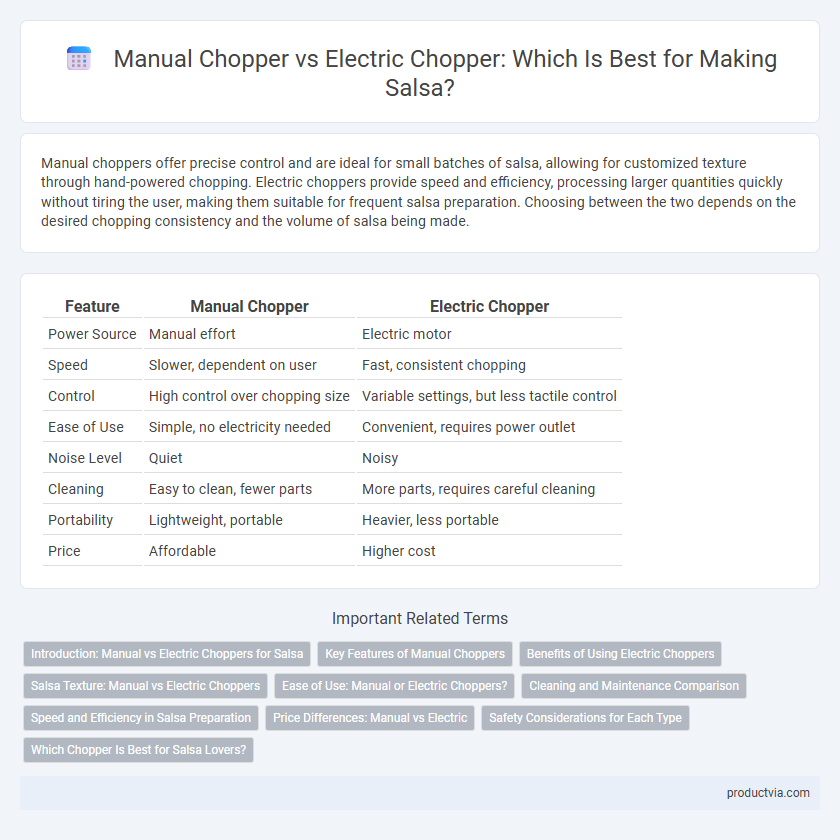 Manual Chopper vs Electric Chopper: Which Is Best for Making Salsa?

Manual choppers offer precise control and are ideal for small batches of salsa, allowing for customized texture through hand-powered chopping. Electric choppers provide speed and efficiency, processing larger quantities quickly without tiring the user, making them suitable for frequent salsa preparation. Choosing between the two depends on the desired chopping consistency and the volume of salsa being made.

| Feature | Manual Chopper | Electric Chopper |
|---|---|---|
| Power Source | Manual effort | Electric motor |
| Speed | Slower, dependent on user | Fast, consistent chopping |
| Control | High control over chopping size | Variable settings, but less tactile control |
| Ease of Use | Simple, no electricity needed | Convenient, requires power outlet |
| Noise Level | Quiet | Noisy |
| Cleaning | Easy to clean, fewer parts | More parts, requires careful cleaning |
| Portability | Lightweight, portable | Heavier, less portable |
| Price | Affordable | Higher cost |

Important Related Terms

Introduction: Manual vs Electric Choppers for Salsa
Key Features of Manual Choppers
Benefits of Using Electric Choppers
Salsa Texture: Manual vs Electric Choppers
Ease of Use: Manual or Electric Choppers?
Cleaning and Maintenance Comparison
Speed and Efficiency in Salsa Preparation
Price Differences: Manual vs Electric
Safety Considerations for Each Type
Which Chopper Is Best for Salsa Lovers?

productvia.com