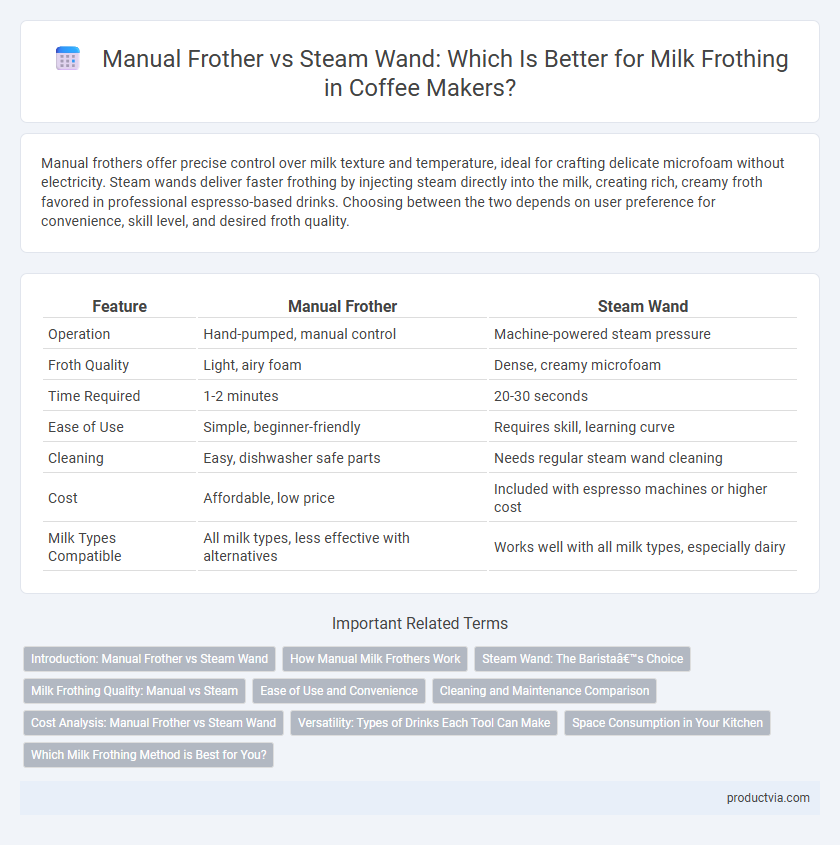 Manual Frother vs Steam Wand: Which Is Better for Milk Frothing in Coffee Makers?

Manual frothers offer precise control over milk texture and temperature, ideal for crafting delicate microfoam without electricity. Steam wands deliver faster frothing by injecting steam directly into the milk, creating rich, creamy froth favored in professional espresso-based drinks. Choosing between the two depends on user preference for convenience, skill level, and desired froth quality.

| Feature | Manual Frother | Steam Wand |
|---|---|---|
| Operation | Hand-pumped, manual control | Machine-powered steam pressure |
| Froth Quality | Light, airy foam | Dense, creamy microfoam |
| Time Required | 1-2 minutes | 20-30 seconds |
| Ease of Use | Simple, beginner-friendly | Requires skill, learning curve |
| Cleaning | Easy, dishwasher safe parts | Needs regular steam wand cleaning |
| Cost | Affordable, low price | Included with espresso machines or higher cost |
| Milk Types Compatible | All milk types, less effective with alternatives | Works well with all milk types, especially dairy |

Important Related Terms

Introduction: Manual Frother vs Steam Wand
How Manual Milk Frothers Work
Steam Wand: The Baristaâ€™s Choice
Milk Frothing Quality: Manual vs Steam
Ease of Use and Convenience
Cleaning and Maintenance Comparison
Cost Analysis: Manual Frother vs Steam Wand
Versatility: Types of Drinks Each Tool Can Make
Space Consumption in Your Kitchen
Which Milk Frothing Method is Best for You?

productvia.com