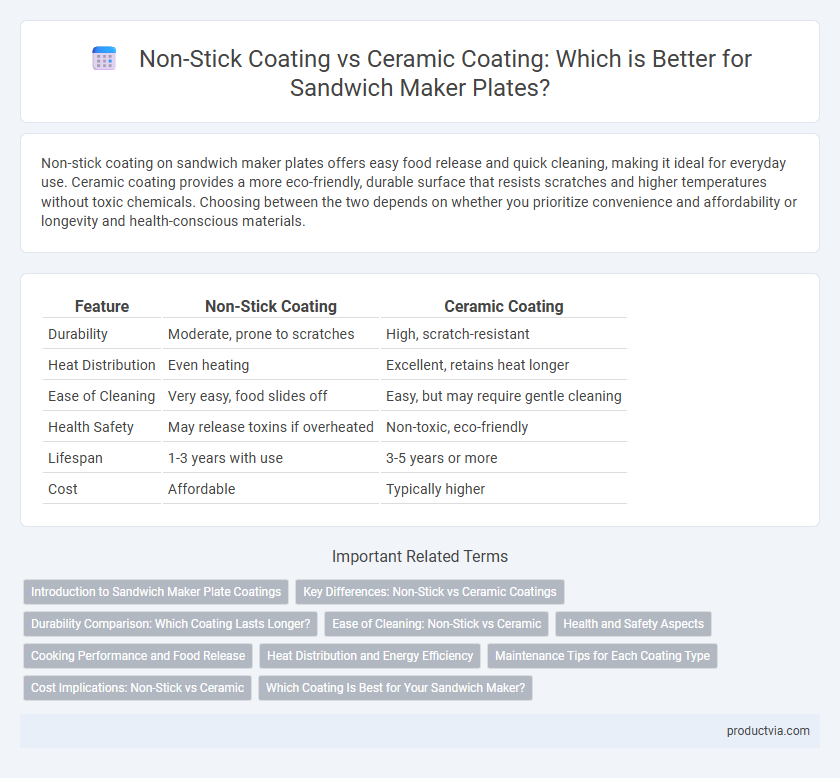 Non-Stick Coating vs Ceramic Coating: Which is Better for Sandwich Maker Plates?

Non-stick coating on sandwich maker plates offers easy food release and quick cleaning, making it ideal for everyday use. Ceramic coating provides a more eco-friendly, durable surface that resists scratches and higher temperatures without toxic chemicals. Choosing between the two depends on whether you prioritize convenience and affordability or longevity and health-conscious materials.

| Feature | Non-Stick Coating | Ceramic Coating |
|---|---|---|
| Durability | Moderate, prone to scratches | High, scratch-resistant |
| Heat Distribution | Even heating | Excellent, retains heat longer |
| Ease of Cleaning | Very easy, food slides off | Easy, but may require gentle cleaning |
| Health Safety | May release toxins if overheated | Non-toxic, eco-friendly |
| Lifespan | 1-3 years with use | 3-5 years or more |
| Cost | Affordable | Typically higher |

Important Related Terms

Introduction to Sandwich Maker Plate Coatings
Key Differences: Non-Stick vs Ceramic Coatings
Durability Comparison: Which Coating Lasts Longer?
Ease of Cleaning: Non-Stick vs Ceramic
Health and Safety Aspects
Cooking Performance and Food Release
Heat Distribution and Energy Efficiency
Maintenance Tips for Each Coating Type
Cost Implications: Non-Stick vs Ceramic
Which Coating Is Best for Your Sandwich Maker?

productvia.com