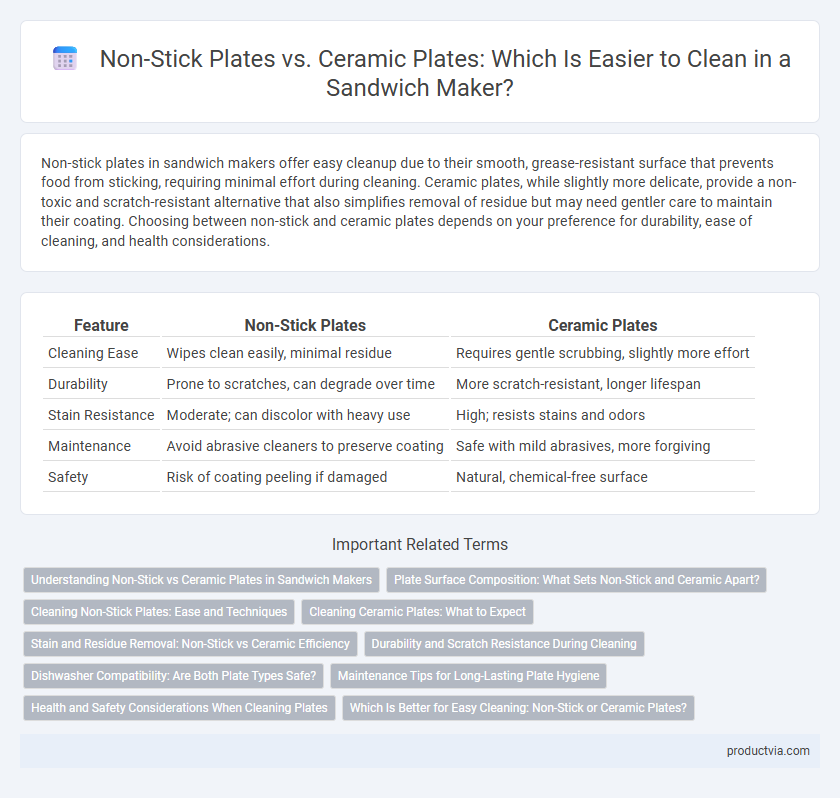 Non-Stick Plates vs. Ceramic Plates: Which Is Easier to Clean in a Sandwich Maker?

Non-stick plates in sandwich makers offer easy cleanup due to their smooth, grease-resistant surface that prevents food from sticking, requiring minimal effort during cleaning. Ceramic plates, while slightly more delicate, provide a non-toxic and scratch-resistant alternative that also simplifies removal of residue but may need gentler care to maintain their coating. Choosing between non-stick and ceramic plates depends on your preference for durability, ease of cleaning, and health considerations.

| Feature | Non-Stick Plates | Ceramic Plates |
|---|---|---|
| Cleaning Ease | Wipes clean easily, minimal residue | Requires gentle scrubbing, slightly more effort |
| Durability | Prone to scratches, can degrade over time | More scratch-resistant, longer lifespan |
| Stain Resistance | Moderate; can discolor with heavy use | High; resists stains and odors |
| Maintenance | Avoid abrasive cleaners to preserve coating | Safe with mild abrasives, more forgiving |
| Safety | Risk of coating peeling if damaged | Natural, chemical-free surface |

Important Related Terms

Understanding Non-Stick vs Ceramic Plates in Sandwich Makers
Plate Surface Composition: What Sets Non-Stick and Ceramic Apart?
Cleaning Non-Stick Plates: Ease and Techniques
Cleaning Ceramic Plates: What to Expect
Stain and Residue Removal: Non-Stick vs Ceramic Efficiency
Durability and Scratch Resistance During Cleaning
Dishwasher Compatibility: Are Both Plate Types Safe?
Maintenance Tips for Long-Lasting Plate Hygiene
Health and Safety Considerations When Cleaning Plates
Which Is Better for Easy Cleaning: Non-Stick or Ceramic Plates?

productvia.com