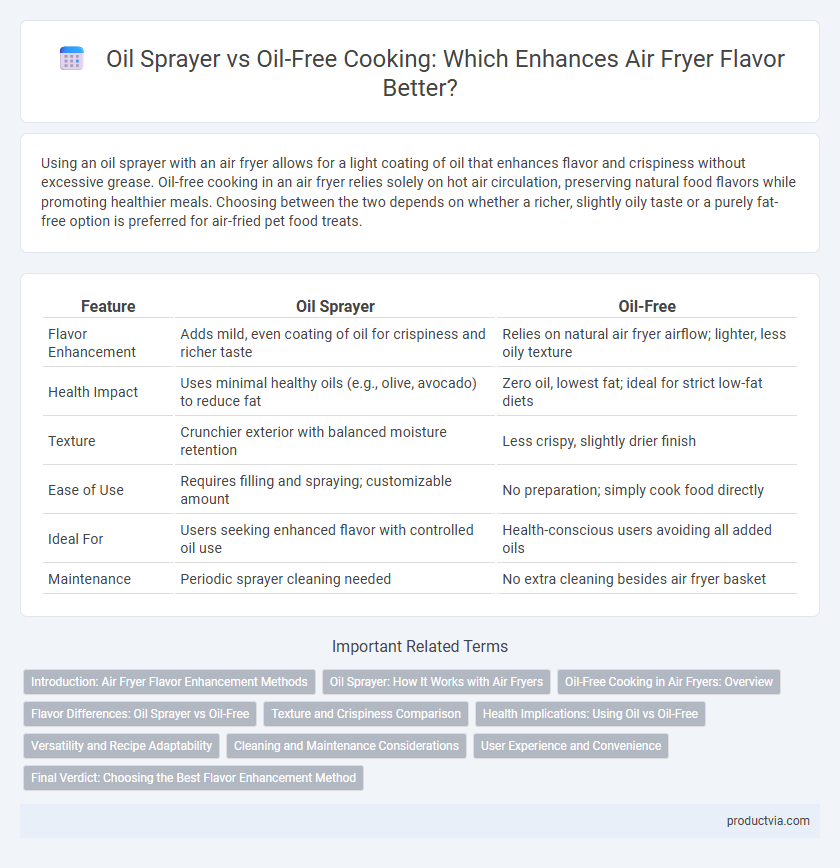 Oil Sprayer vs Oil-Free Cooking: Which Enhances Air Fryer Flavor Better?

Using an oil sprayer with an air fryer allows for a light coating of oil that enhances flavor and crispiness without excessive grease. Oil-free cooking in an air fryer relies solely on hot air circulation, preserving natural food flavors while promoting healthier meals. Choosing between the two depends on whether a richer, slightly oily taste or a purely fat-free option is preferred for air-fried pet food treats.

| Feature | Oil Sprayer | Oil-Free |
|---|---|---|
| Flavor Enhancement | Adds mild, even coating of oil for crispiness and richer taste | Relies on natural air fryer airflow; lighter, less oily texture |
| Health Impact | Uses minimal healthy oils (e.g., olive, avocado) to reduce fat | Zero oil, lowest fat; ideal for strict low-fat diets |
| Texture | Crunchier exterior with balanced moisture retention | Less crispy, slightly drier finish |
| Ease of Use | Requires filling and spraying; customizable amount | No preparation; simply cook food directly |
| Ideal For | Users seeking enhanced flavor with controlled oil use | Health-conscious users avoiding all added oils |
| Maintenance | Periodic sprayer cleaning needed | No extra cleaning besides air fryer basket |

Important Related Terms

Introduction: Air Fryer Flavor Enhancement Methods
Oil Sprayer: How It Works with Air Fryers
Oil-Free Cooking in Air Fryers: Overview
Flavor Differences: Oil Sprayer vs Oil-Free
Texture and Crispiness Comparison
Health Implications: Using Oil vs Oil-Free
Versatility and Recipe Adaptability
Cleaning and Maintenance Considerations
User Experience and Convenience
Final Verdict: Choosing the Best Flavor Enhancement Method

productvia.com