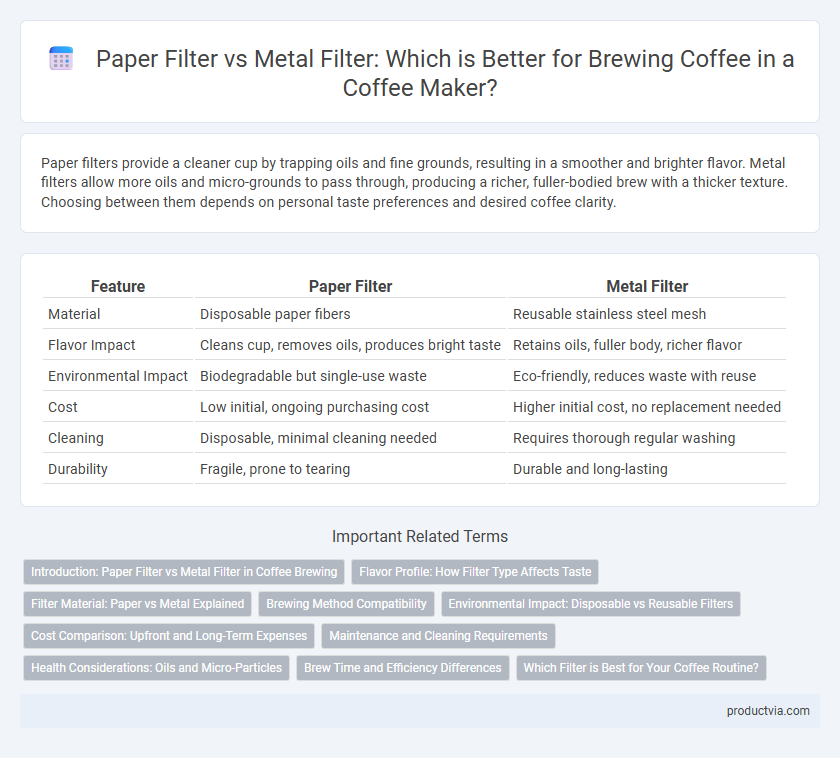 Paper Filter vs Metal Filter: Which is Better for Brewing Coffee in a Coffee Maker?

Paper filters provide a cleaner cup by trapping oils and fine grounds, resulting in a smoother and brighter flavor. Metal filters allow more oils and micro-grounds to pass through, producing a richer, fuller-bodied brew with a thicker texture. Choosing between them depends on personal taste preferences and desired coffee clarity.

| Feature | Paper Filter | Metal Filter |
|---|---|---|
| Material | Disposable paper fibers | Reusable stainless steel mesh |
| Flavor Impact | Cleans cup, removes oils, produces bright taste | Retains oils, fuller body, richer flavor |
| Environmental Impact | Biodegradable but single-use waste | Eco-friendly, reduces waste with reuse |
| Cost | Low initial, ongoing purchasing cost | Higher initial cost, no replacement needed |
| Cleaning | Disposable, minimal cleaning needed | Requires thorough regular washing |
| Durability | Fragile, prone to tearing | Durable and long-lasting |

Important Related Terms

Introduction: Paper Filter vs Metal Filter in Coffee Brewing
Flavor Profile: How Filter Type Affects Taste
Filter Material: Paper vs Metal Explained
Brewing Method Compatibility
Environmental Impact: Disposable vs Reusable Filters
Cost Comparison: Upfront and Long-Term Expenses
Maintenance and Cleaning Requirements
Health Considerations: Oils and Micro-Particles
Brew Time and Efficiency Differences
Which Filter is Best for Your Coffee Routine?

productvia.com