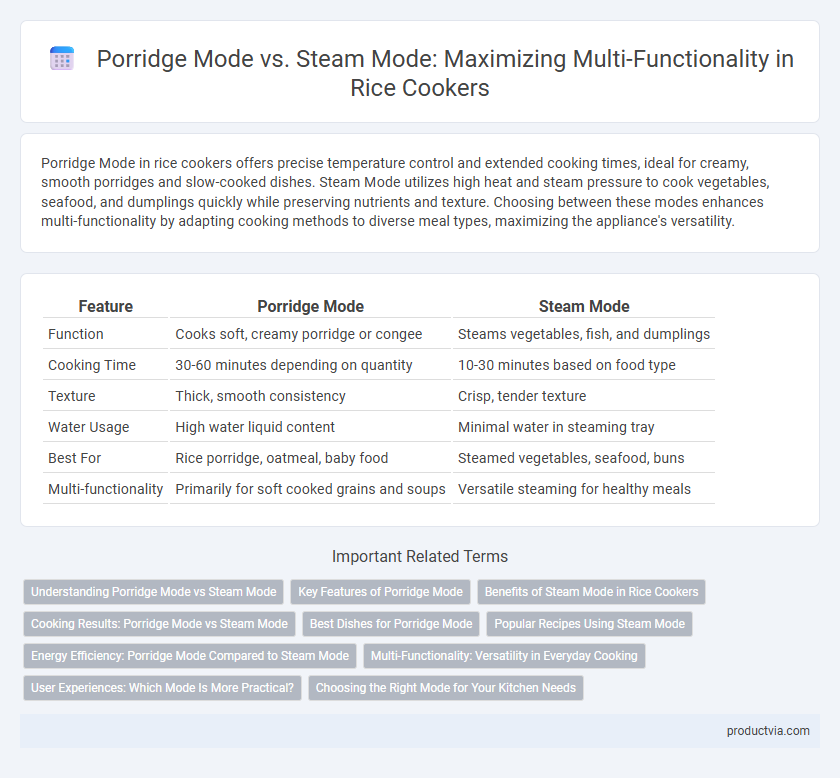 Porridge Mode vs. Steam Mode: Maximizing Multi-Functionality in Rice Cookers

Porridge Mode in rice cookers offers precise temperature control and extended cooking times, ideal for creamy, smooth porridges and slow-cooked dishes. Steam Mode utilizes high heat and steam pressure to cook vegetables, seafood, and dumplings quickly while preserving nutrients and texture. Choosing between these modes enhances multi-functionality by adapting cooking methods to diverse meal types, maximizing the appliance's versatility.

| Feature | Porridge Mode | Steam Mode |
|---|---|---|
| Function | Cooks soft, creamy porridge or congee | Steams vegetables, fish, and dumplings |
| Cooking Time | 30-60 minutes depending on quantity | 10-30 minutes based on food type |
| Texture | Thick, smooth consistency | Crisp, tender texture |
| Water Usage | High water liquid content | Minimal water in steaming tray |
| Best For | Rice porridge, oatmeal, baby food | Steamed vegetables, seafood, buns |
| Multi-functionality | Primarily for soft cooked grains and soups | Versatile steaming for healthy meals |

Important Related Terms

Understanding Porridge Mode vs Steam Mode
Key Features of Porridge Mode
Benefits of Steam Mode in Rice Cookers
Cooking Results: Porridge Mode vs Steam Mode
Best Dishes for Porridge Mode
Popular Recipes Using Steam Mode
Energy Efficiency: Porridge Mode Compared to Steam Mode
Multi-Functionality: Versatility in Everyday Cooking
User Experiences: Which Mode Is More Practical?
Choosing the Right Mode for Your Kitchen Needs

productvia.com