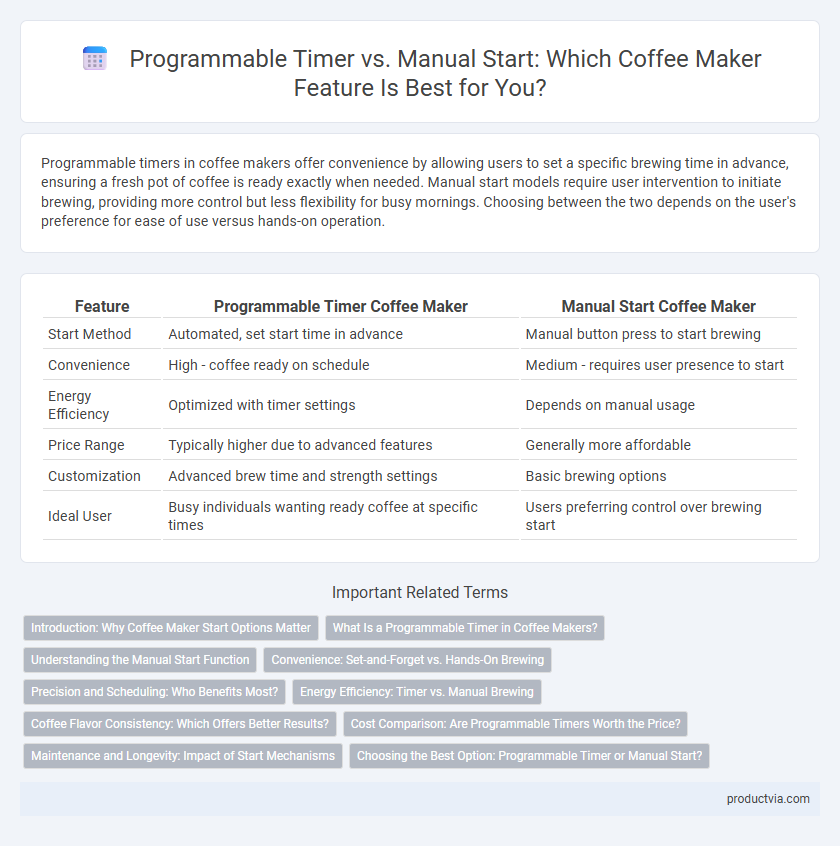 Programmable Timer vs. Manual Start: Which Coffee Maker Feature Is Best for You?

Programmable timers in coffee makers offer convenience by allowing users to set a specific brewing time in advance, ensuring a fresh pot of coffee is ready exactly when needed. Manual start models require user intervention to initiate brewing, providing more control but less flexibility for busy mornings. Choosing between the two depends on the user's preference for ease of use versus hands-on operation.

| Feature | Programmable Timer Coffee Maker | Manual Start Coffee Maker |
|---|---|---|
| Start Method | Automated, set start time in advance | Manual button press to start brewing |
| Convenience | High - coffee ready on schedule | Medium - requires user presence to start |
| Energy Efficiency | Optimized with timer settings | Depends on manual usage |
| Price Range | Typically higher due to advanced features | Generally more affordable |
| Customization | Advanced brew time and strength settings | Basic brewing options |
| Ideal User | Busy individuals wanting ready coffee at specific times | Users preferring control over brewing start |

Important Related Terms

Introduction: Why Coffee Maker Start Options Matter
What Is a Programmable Timer in Coffee Makers?
Understanding the Manual Start Function
Convenience: Set-and-Forget vs. Hands-On Brewing
Precision and Scheduling: Who Benefits Most?
Energy Efficiency: Timer vs. Manual Brewing
Coffee Flavor Consistency: Which Offers Better Results?
Cost Comparison: Are Programmable Timers Worth the Price?
Maintenance and Longevity: Impact of Start Mechanisms
Choosing the Best Option: Programmable Timer or Manual Start?

productvia.com